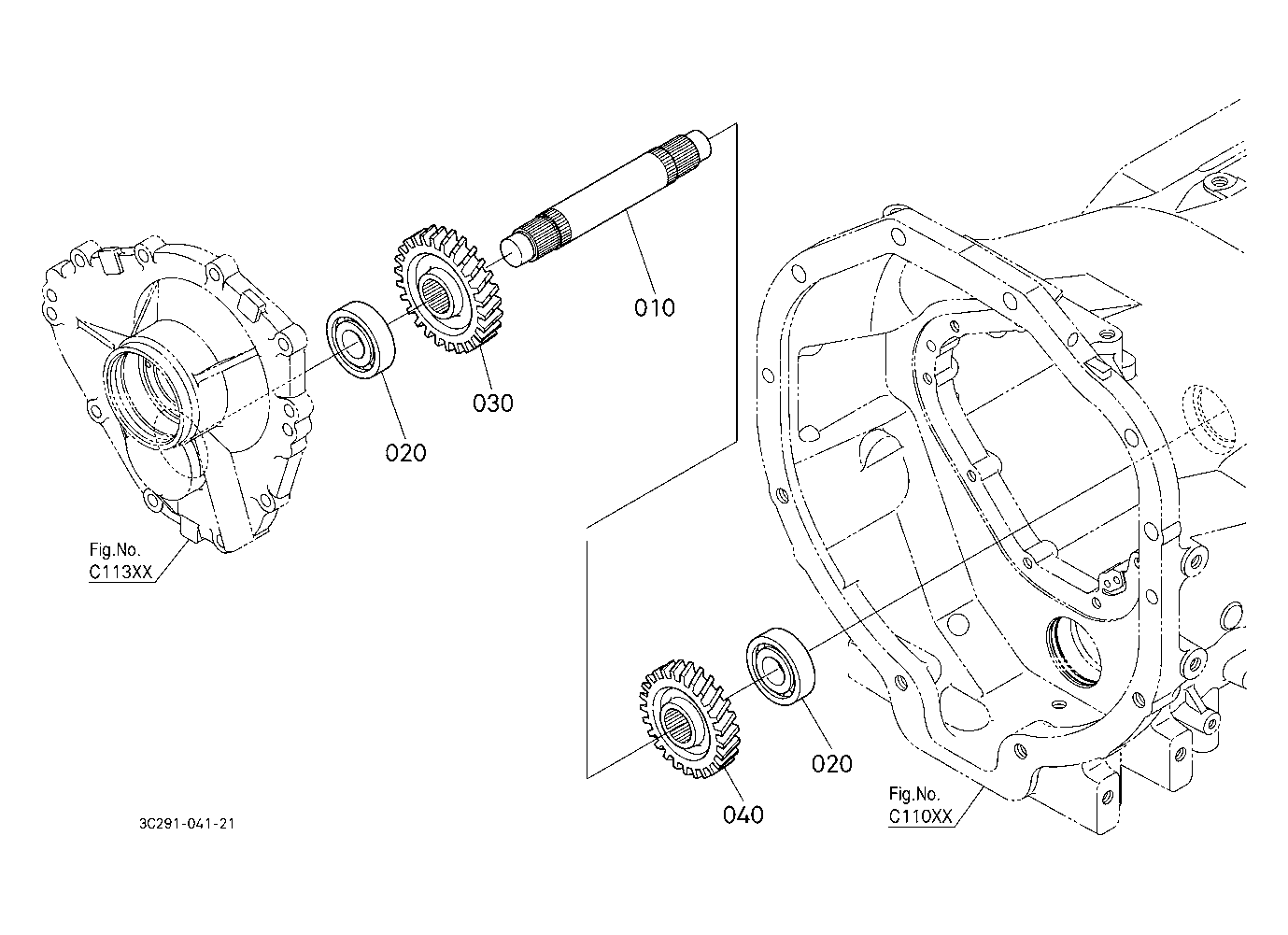 010

030

020

Fig.No.
C113XX

020

040

Fig.No.
C110XX

3C291-041-21