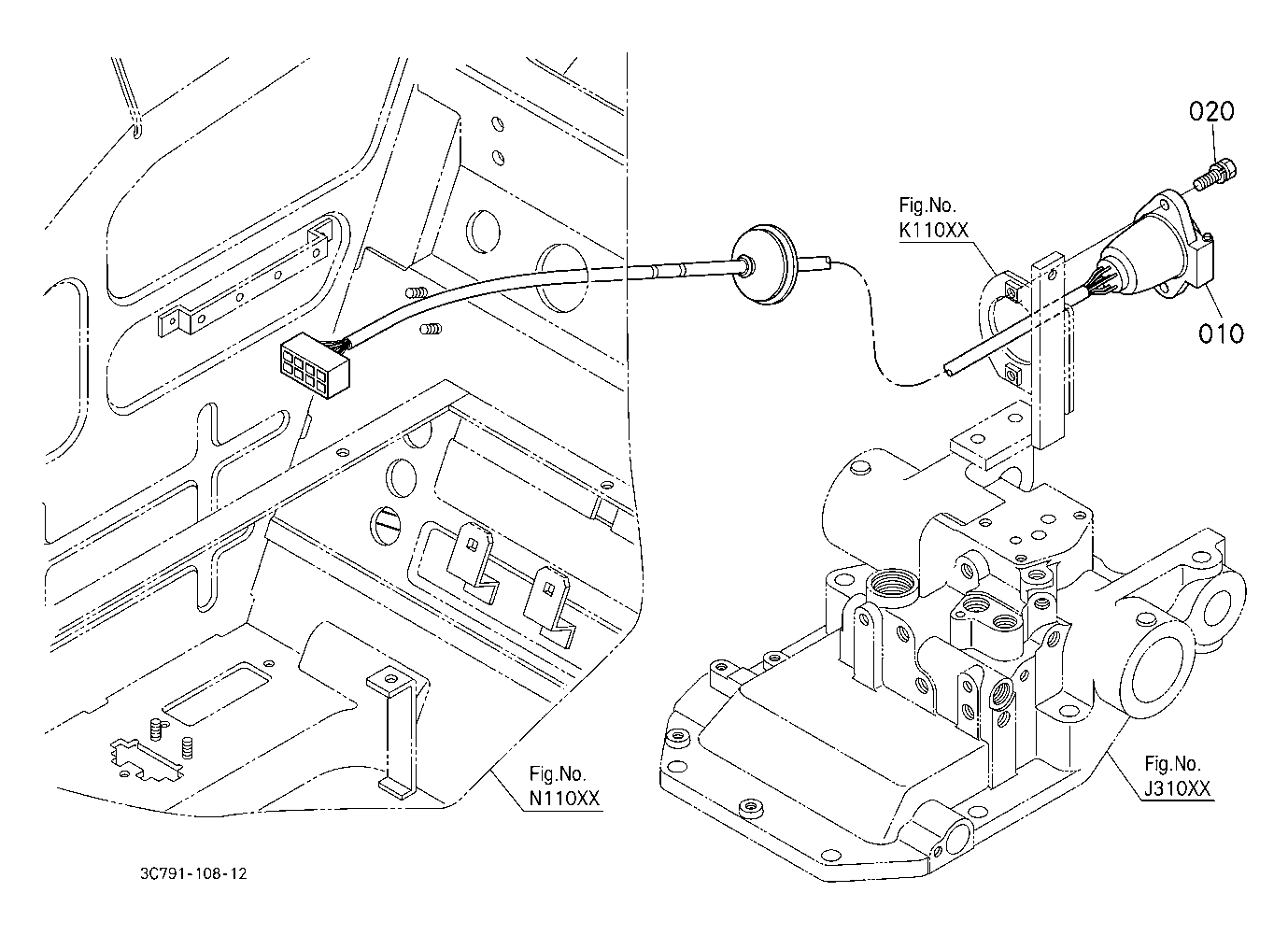 020

Fig.No.
K110XX

010

Fig.No.
N110XX

Fig.No.
J310XX

3C791-108-12