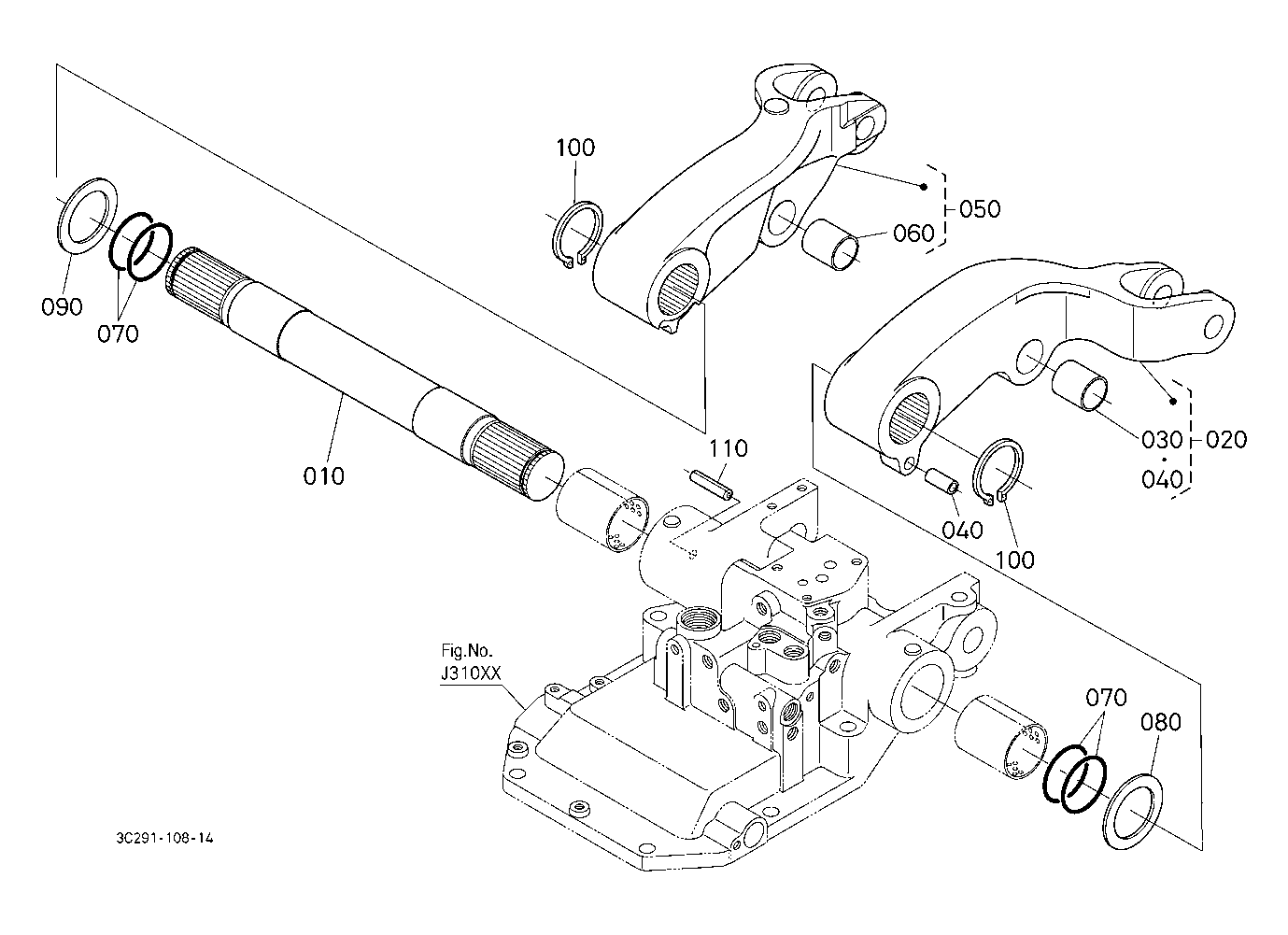 100
050
060
090
070
010
110
030
020
040
040
100
Fig.No.
J310XX
070
080
3C291-108-14