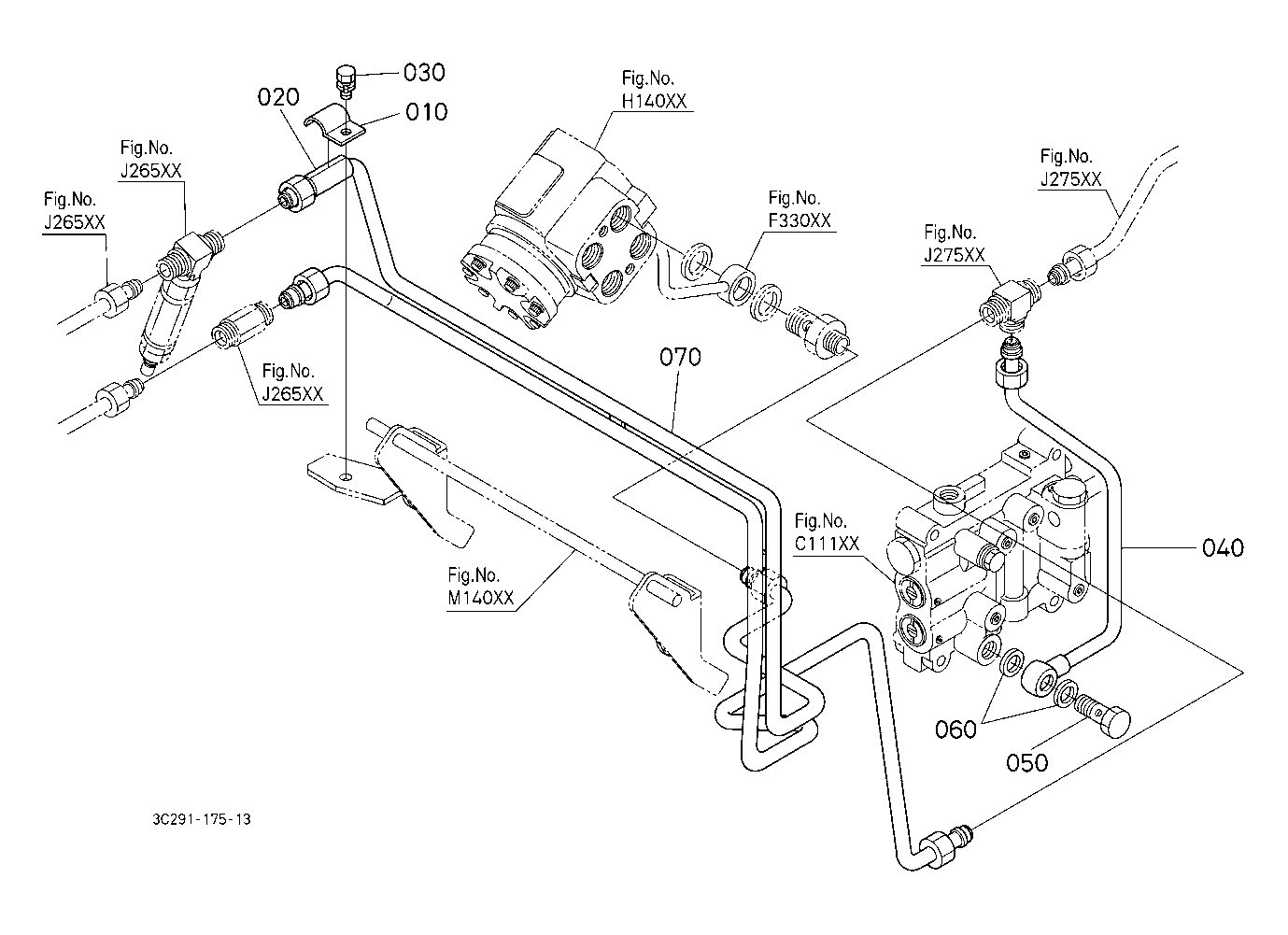 030
020
010
Fig.No.
H140XX
Fig.No.
J265XX
Fig.No.
J265XX
Fig.No.
F330XX
Fig.No.
J275XX
Fig.No.
J275XX
Fig.No.
J265XX
070
Fig.No.
C111XX
040
Fig.No.
M140XX
060
050
3C291-175-13