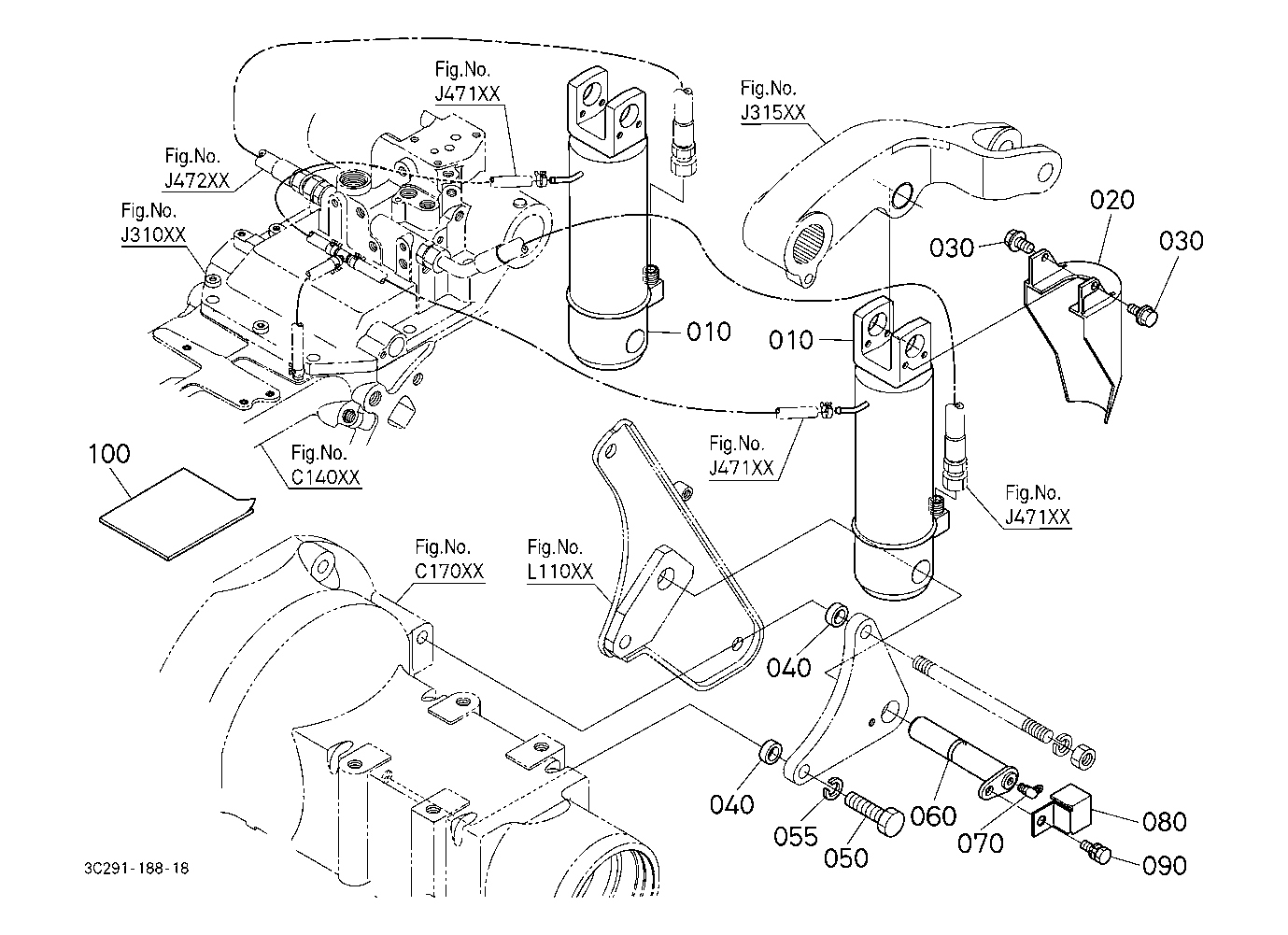 Fig.No.
J471XX

Fig.No.
J315XX

Fig.No.
J472XX

Fig.No.
J310XX

020

030

030

010

010

Fig.No.
C140XX

100

Fig.No.
J471XX

Fig.No.
J471XX

Fig.No.
C170XX

Fig.No.
L110XX

040

040

055

050

060

070

080

090

3C291-188-18