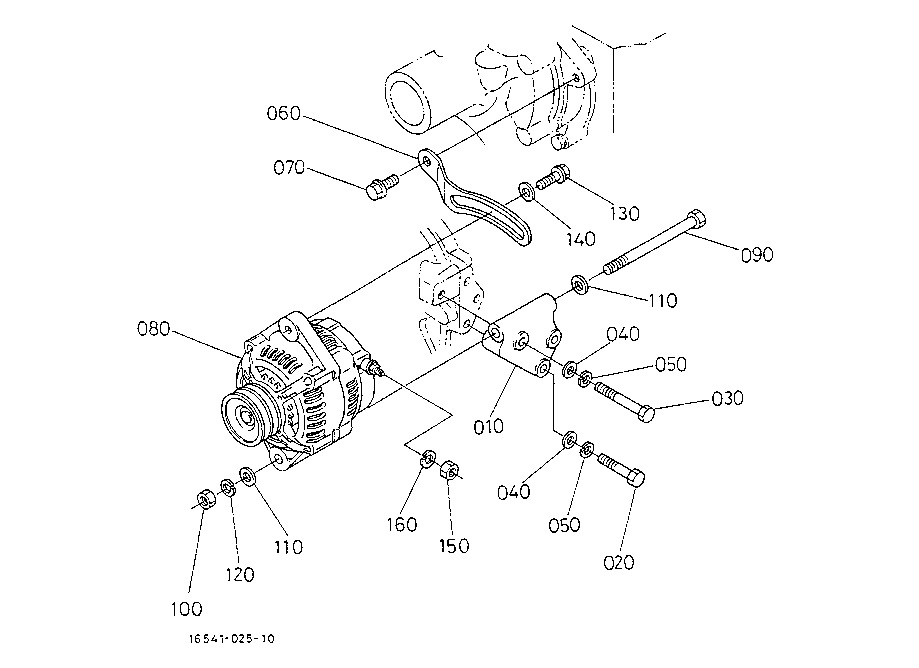 060
070
130
140
090
110
080
040
050
030
010
040
050
020
160
150
110
120
100
16541-025-10