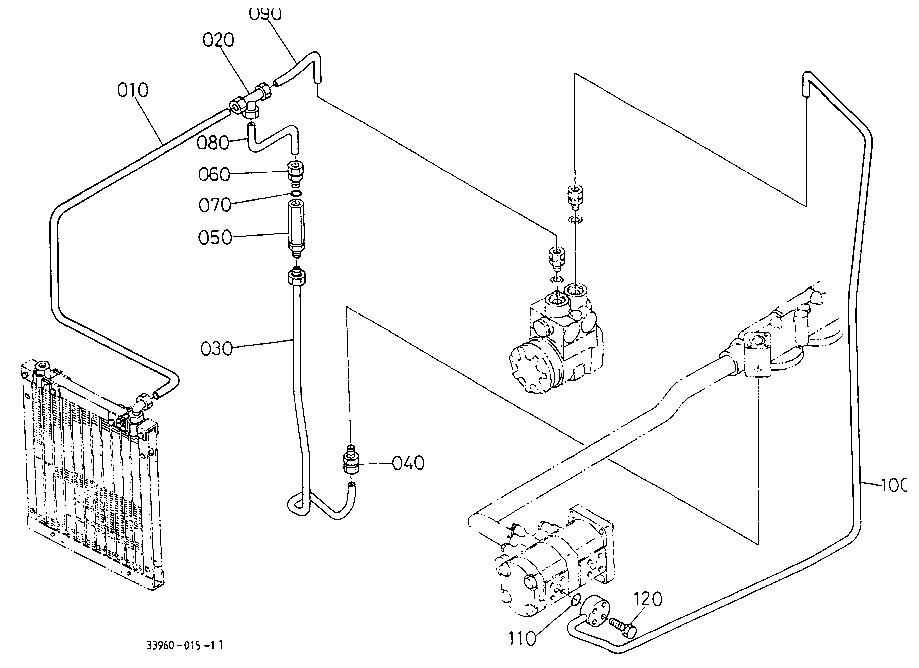 090
020
010
080
060
070
050
030
040
100
120
110
33960-015-11