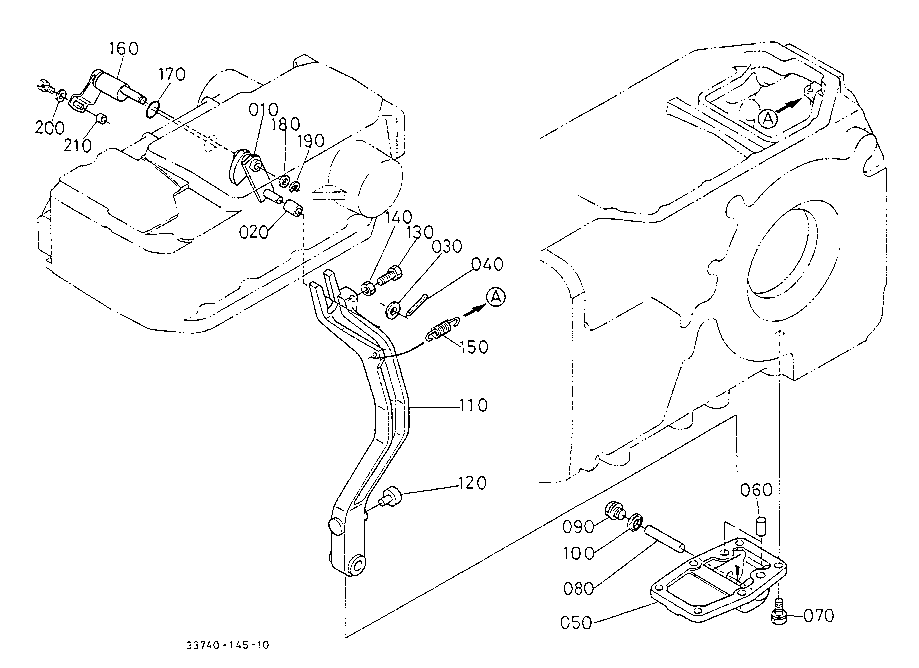 160
170
200
210
010
180
190
020
140
130
030
040
A
150
110
120
A
060
090
100
080
050
070
33740-145-10