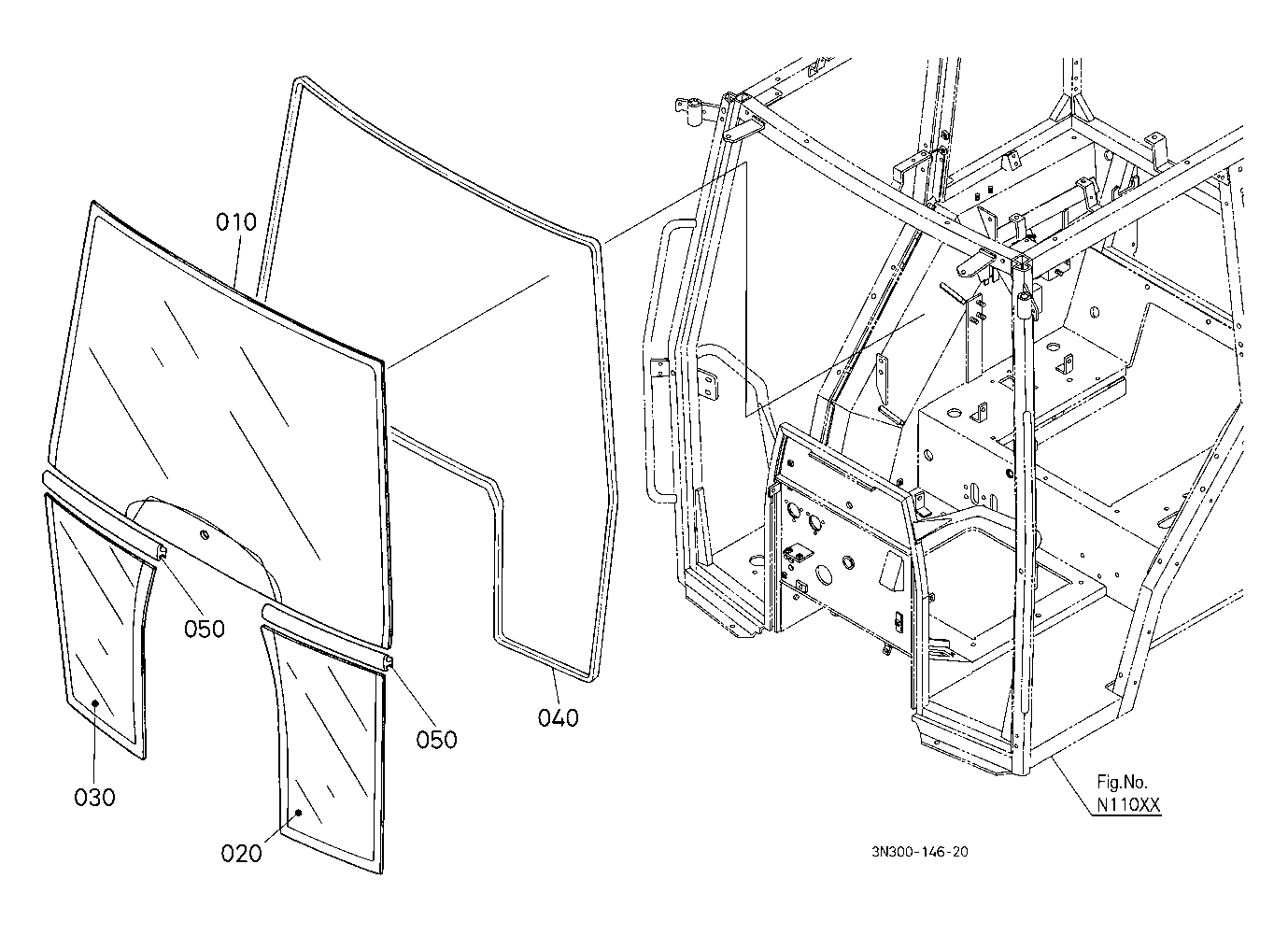 010
050
050
040
030
020
Fig.No.
N110XX
3N300-146-20