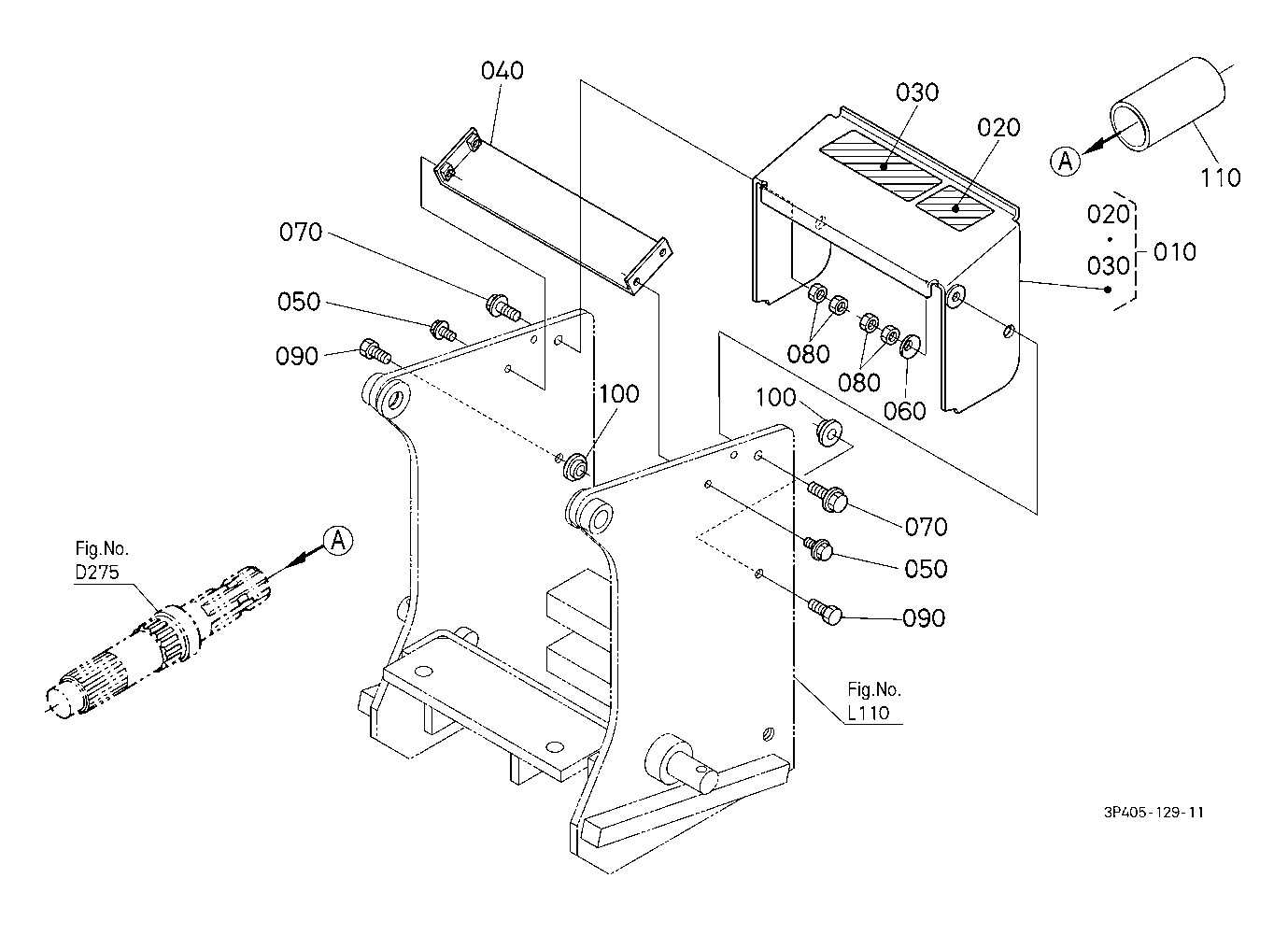 040
030
020
A
110
020
030
010
070
050
090
080
080
060
100
100
070
050
090
Fig.No.
D275
A
Fig.No.
L110
3P405-129-11