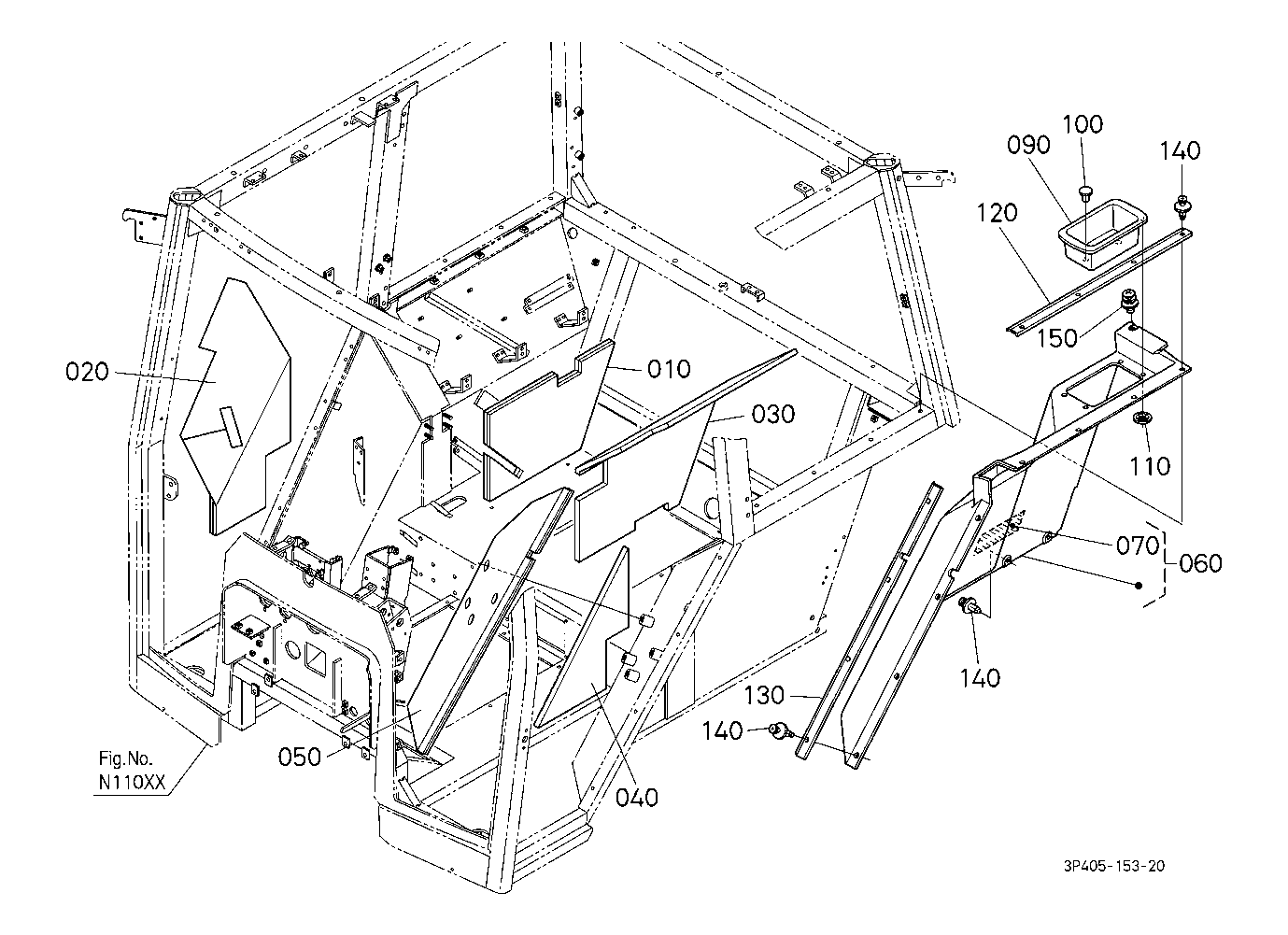 100
090
140
120
150
020
010
030
110
070
060
140
130
140
050
040
Fig.No.
N110XX
3P405-153-20