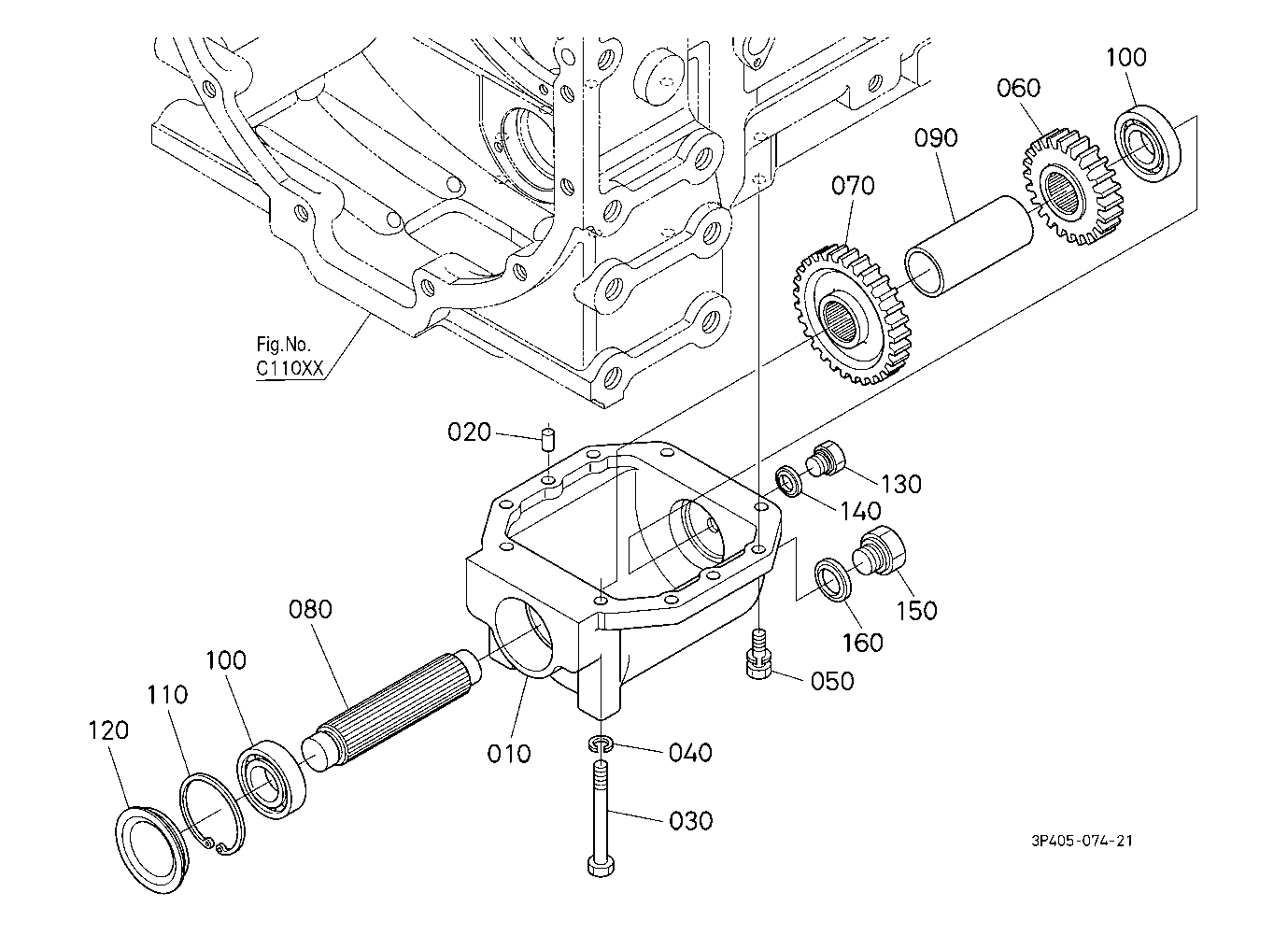 100
060
090
070
Fig. No.
C110XX
020
130
140
150
160
080
050
100
110
120
010
040
030
3P405-074-21