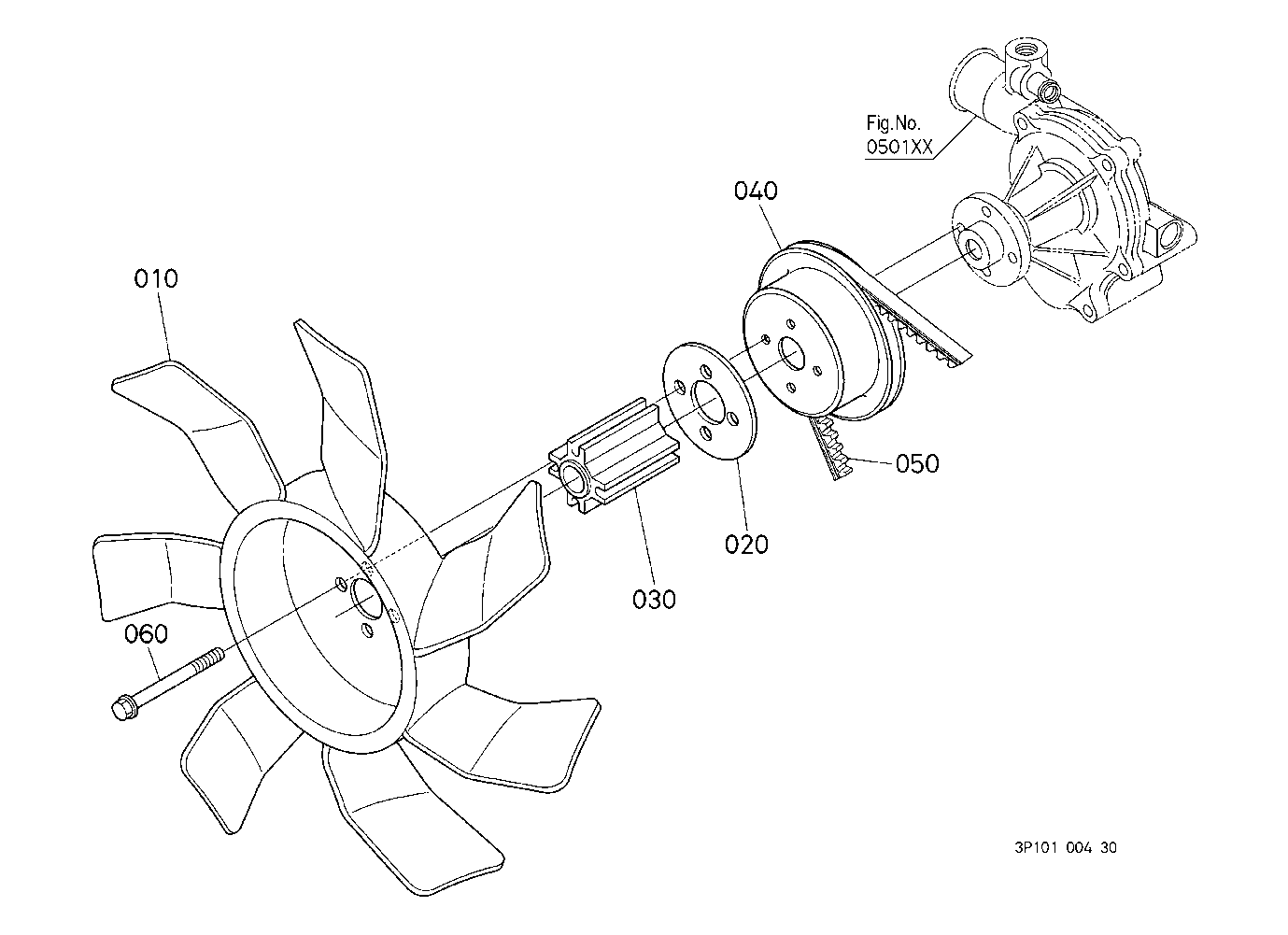 Fig.No.
0501XX

040

010

050

020

030

060

3P101 004 30