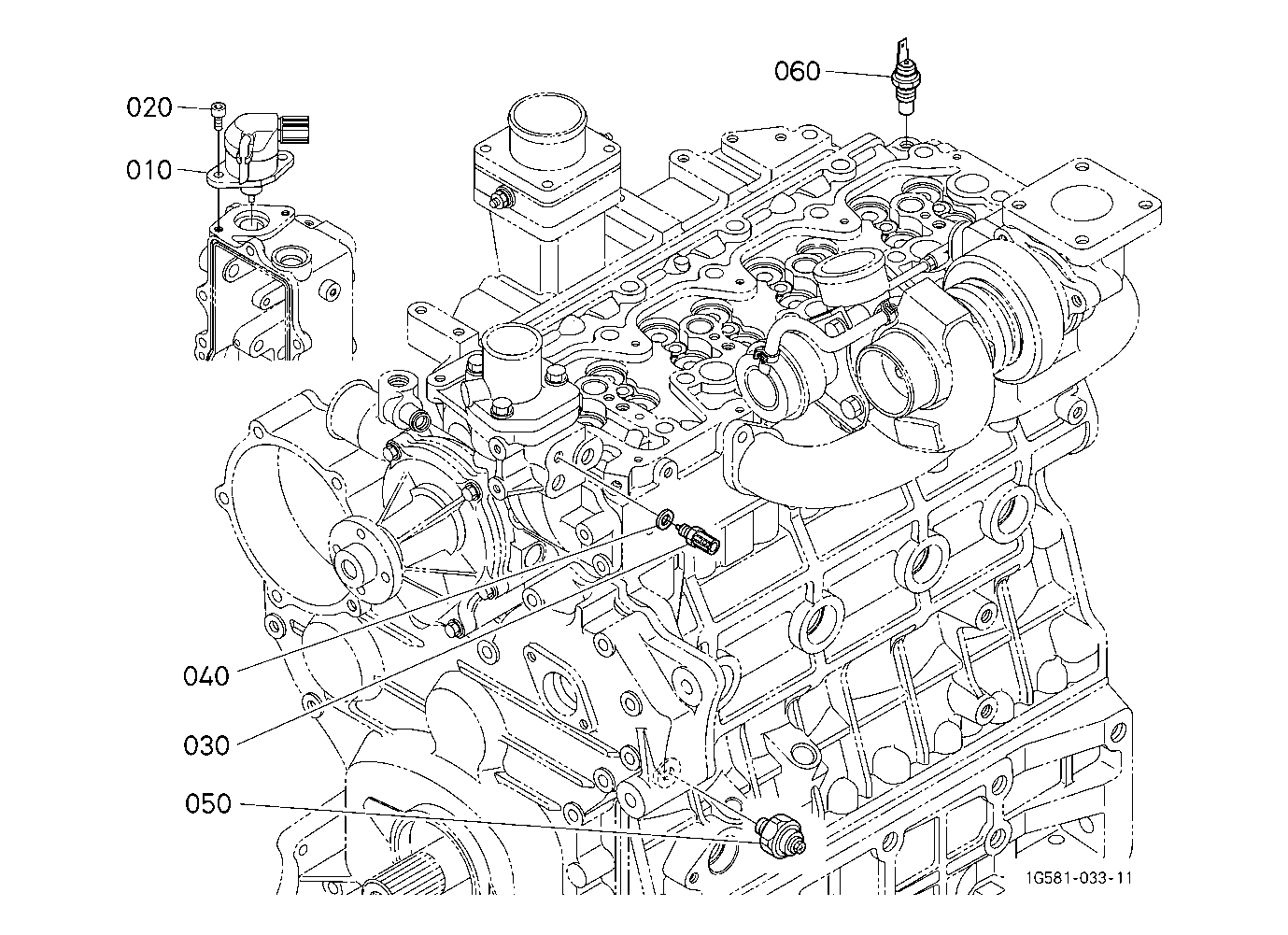 060

020

010

040

030

050

1G581-033-11