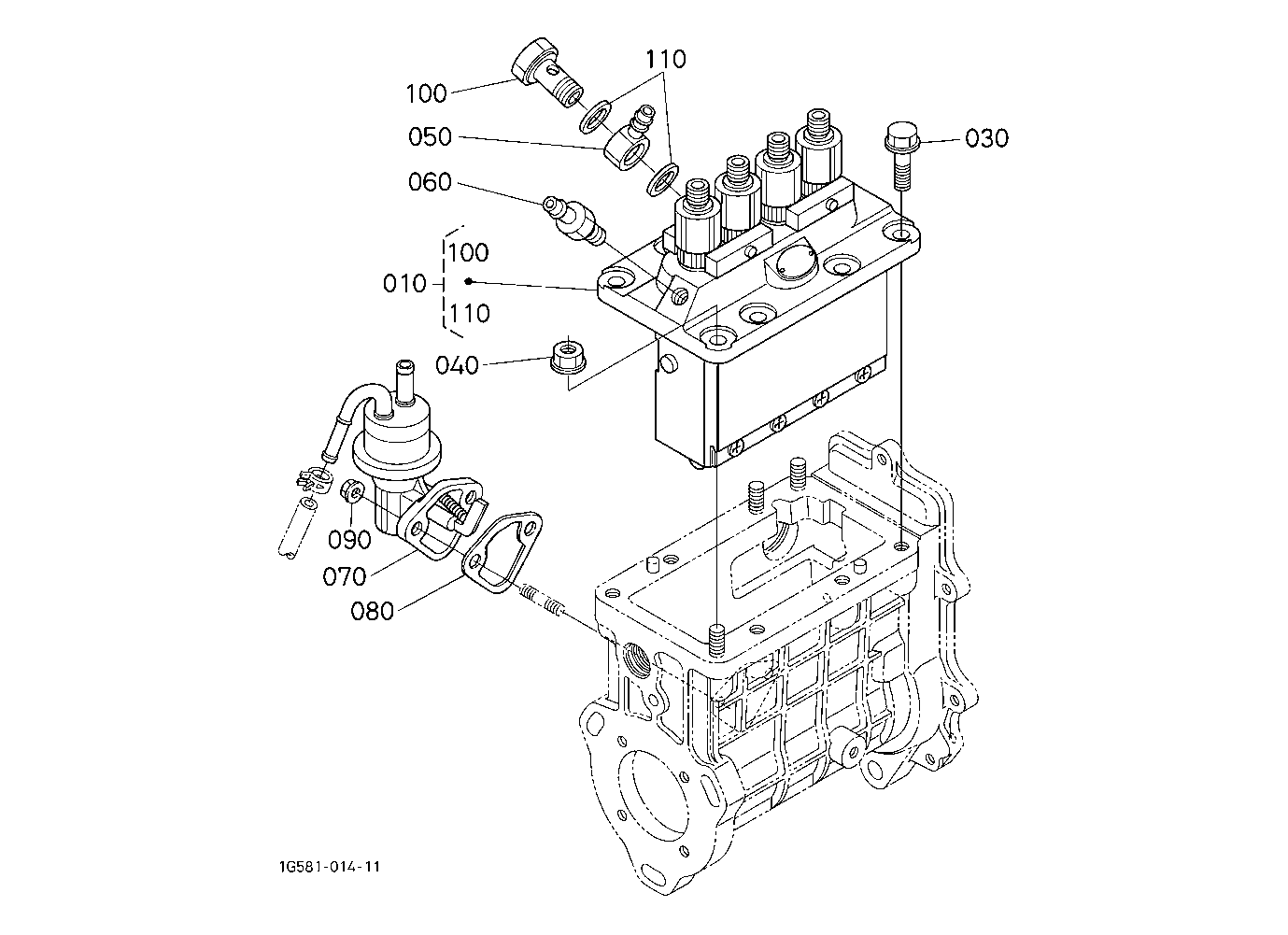 110
100
050
030
060
100
010
110
040
090
070
080
1G581-014-11