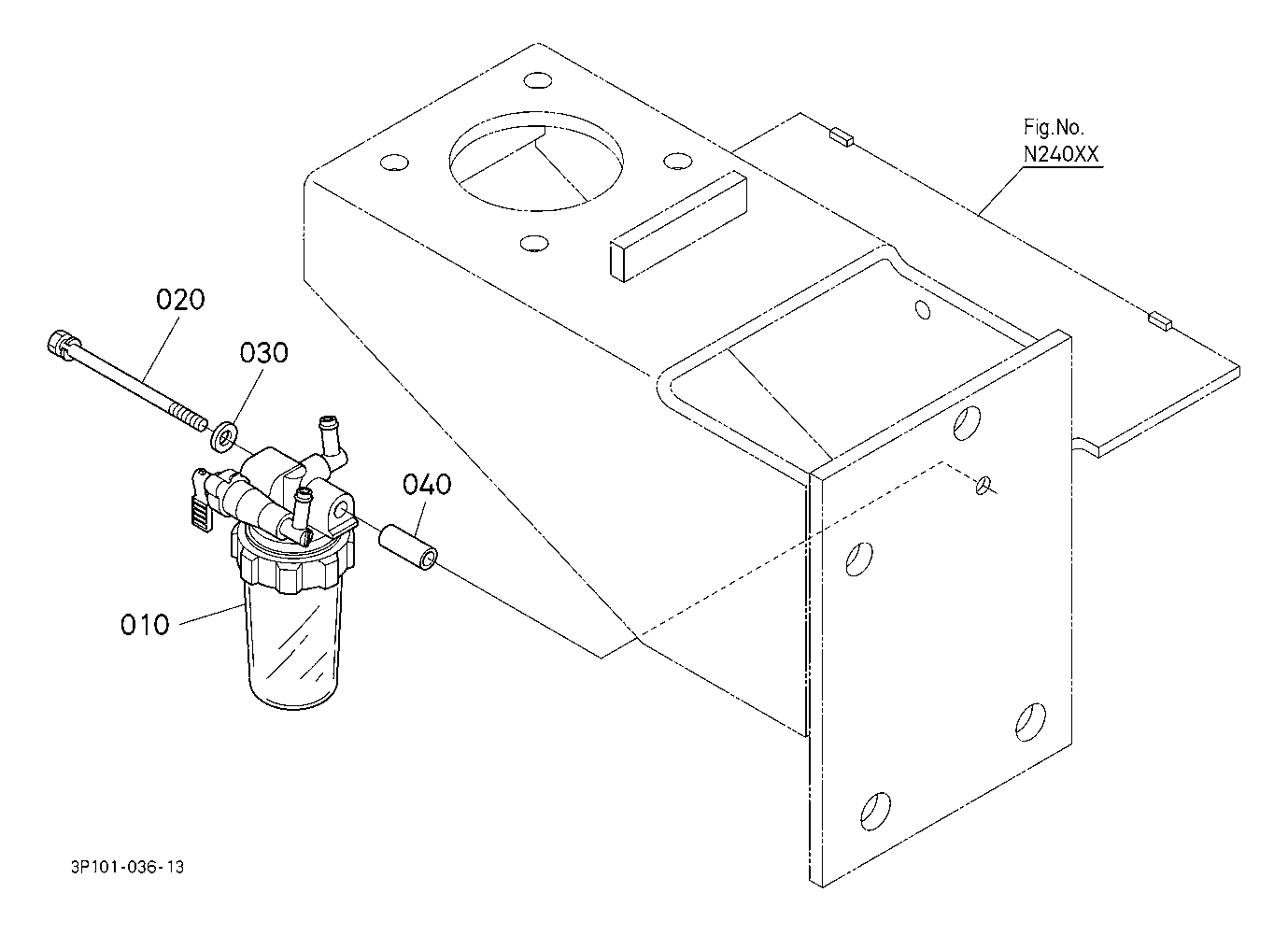 Fig.No.
N240XX

020

030

040

010

3P101-036-13