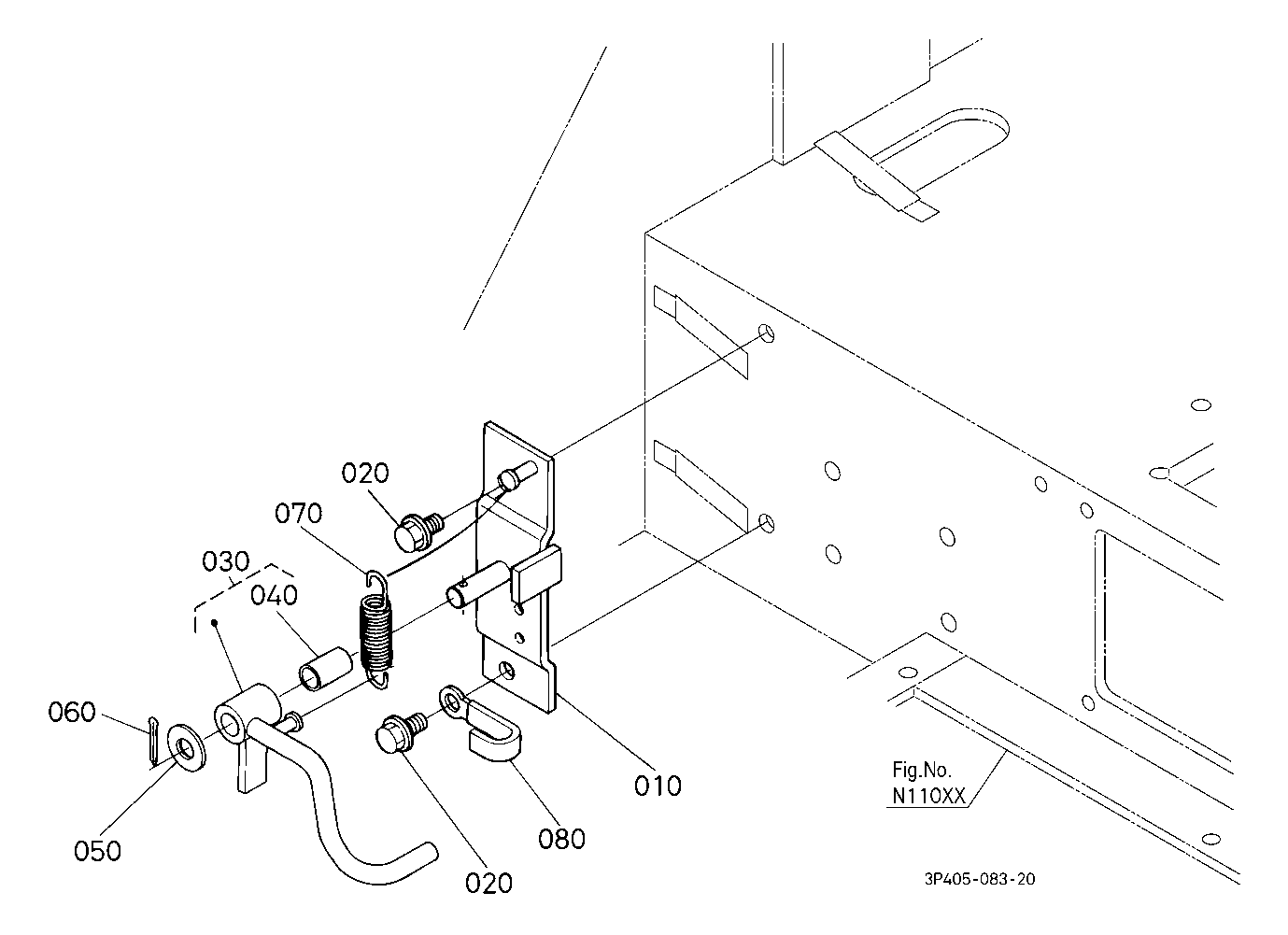 020
070
030
040
060
050
020
080
010
Fig.No.
N110XX
3P405-083-20