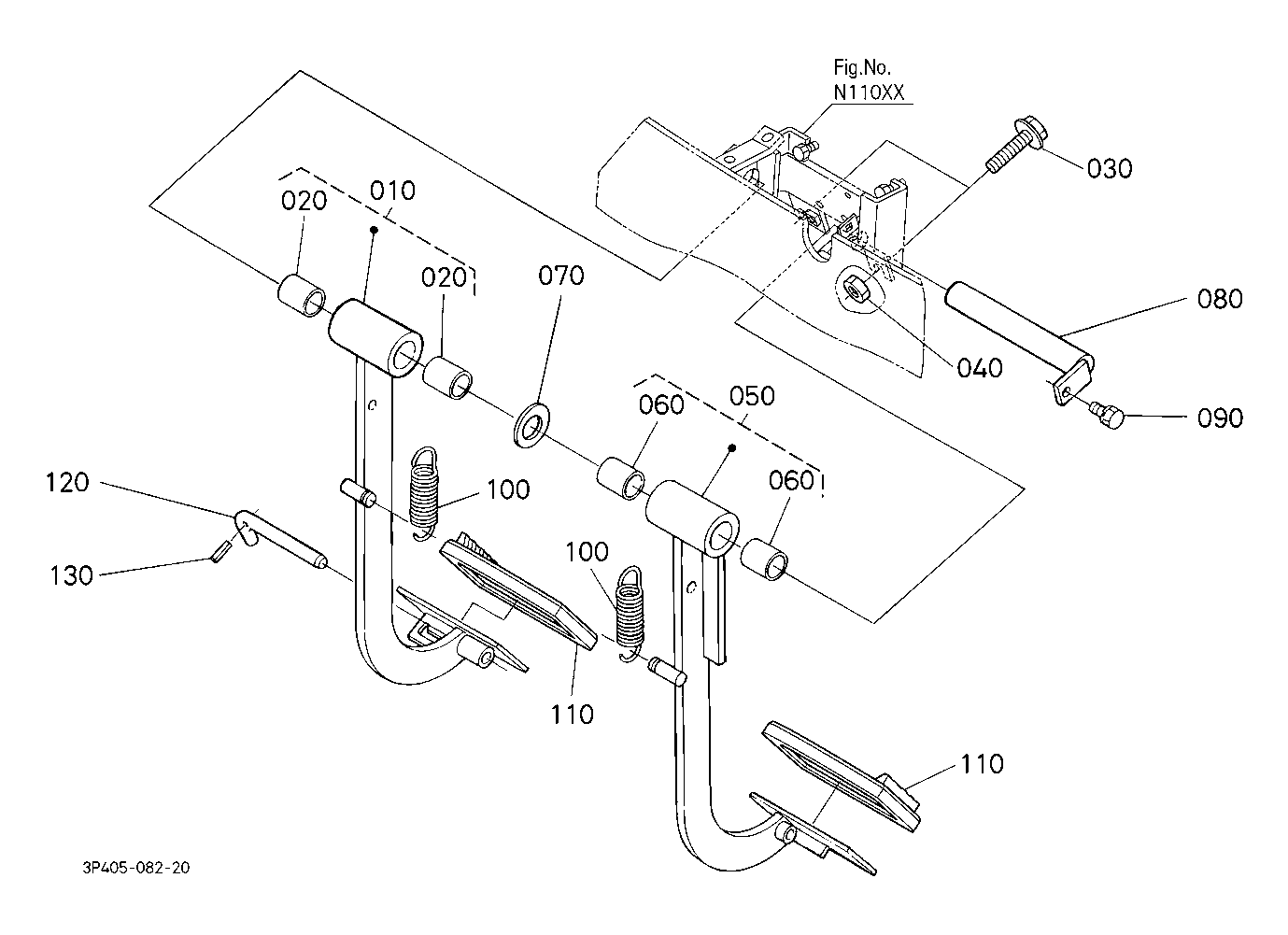 Fig.No.
N110XX

030

020
010

020

070

080

040

090

060
050

060

120

100

130

100

110

110

3P405-082-20