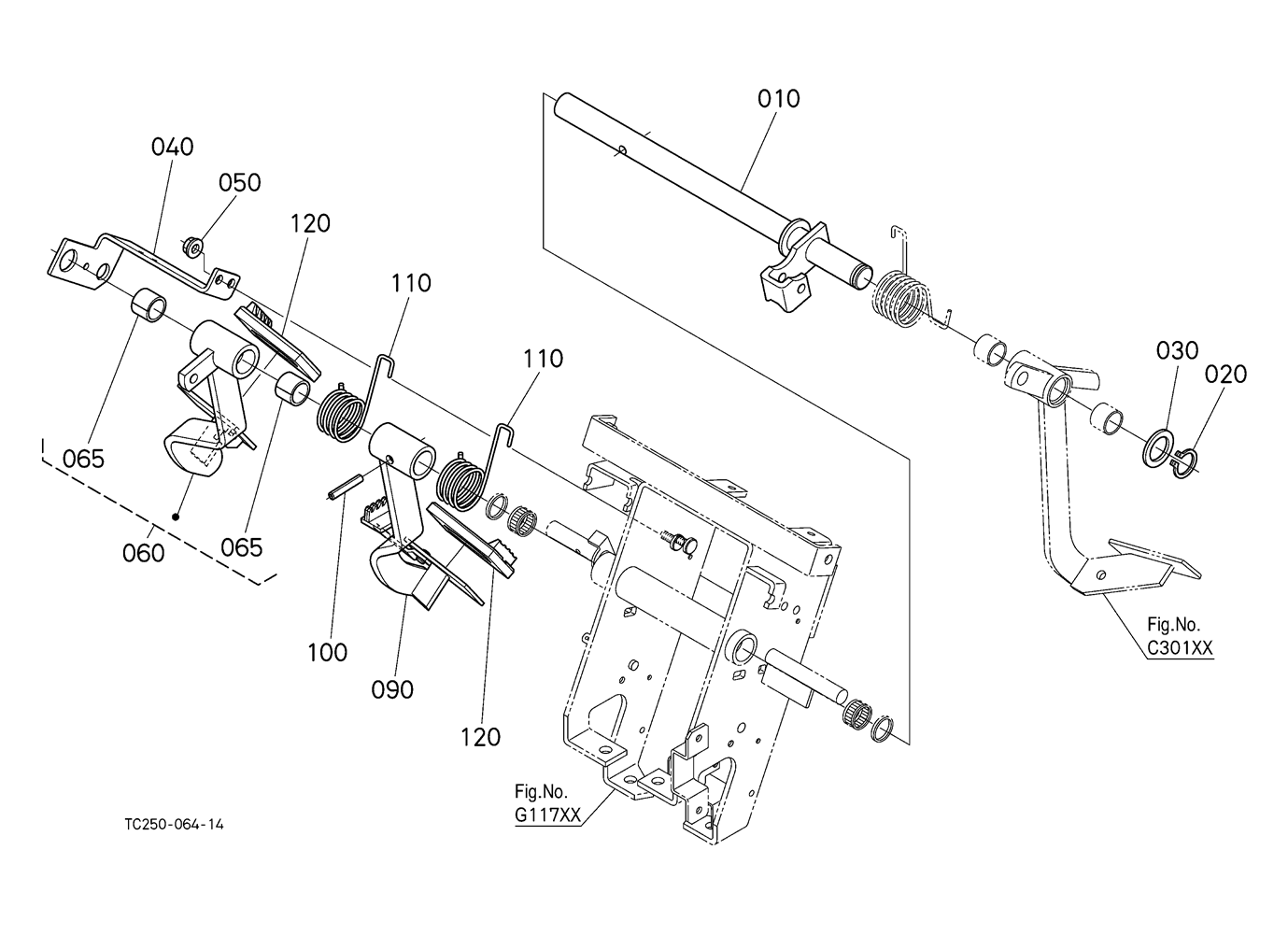 010

040

050

120

110

110

030

020

065

060

065

100

090

120

Fig.No.
C301XX

Fig.No.
G117XX

TC250-064-14