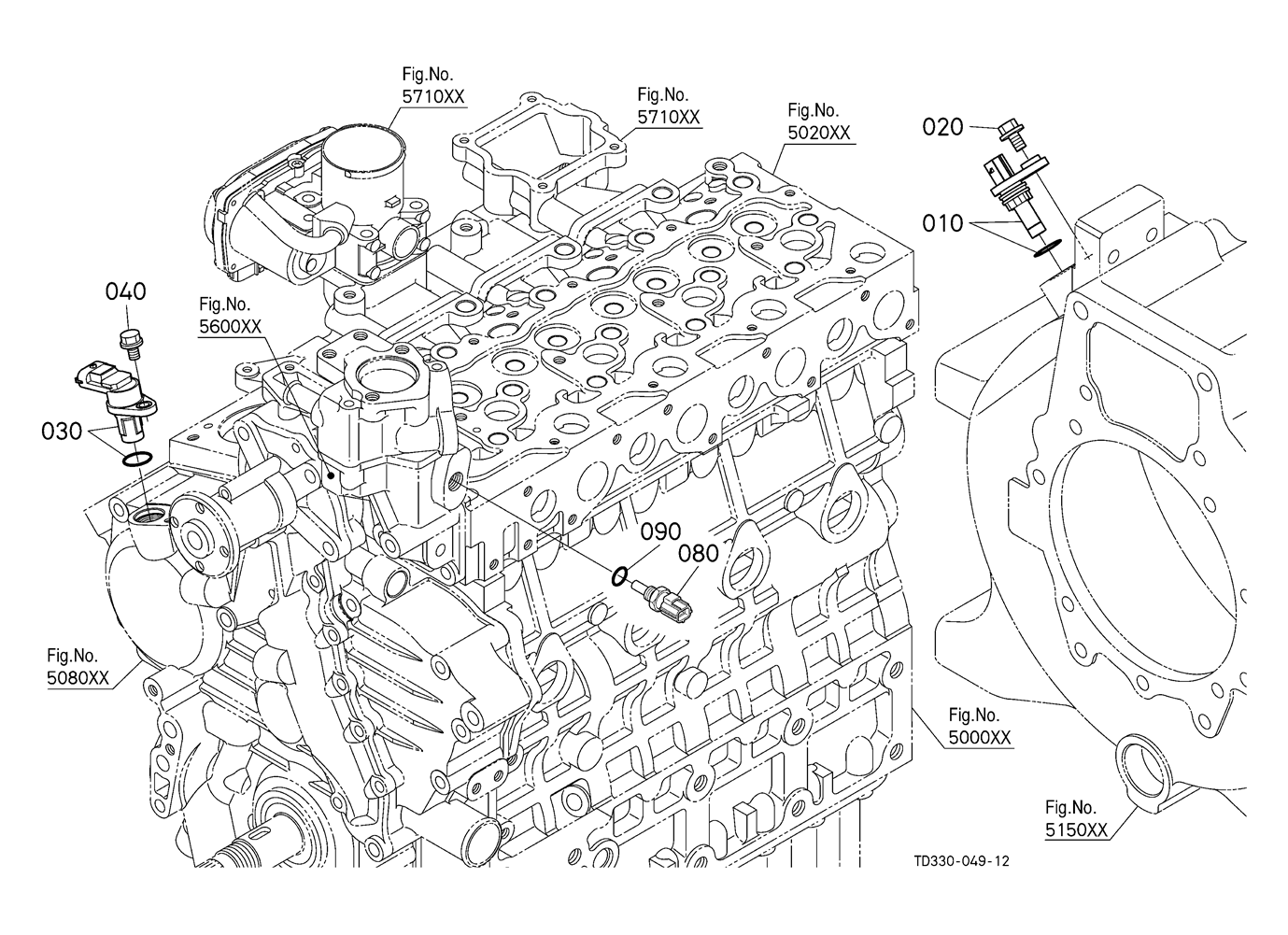 Fig.No.
5710XX

Fig.No.
5710XX

Fig.No.
5020XX

020

010

040

Fig.No.
5600XX

030

090

080

Fig.No.
5080XX

Fig.No.
5000XX

Fig.No.
5150XX

TD330-049-12