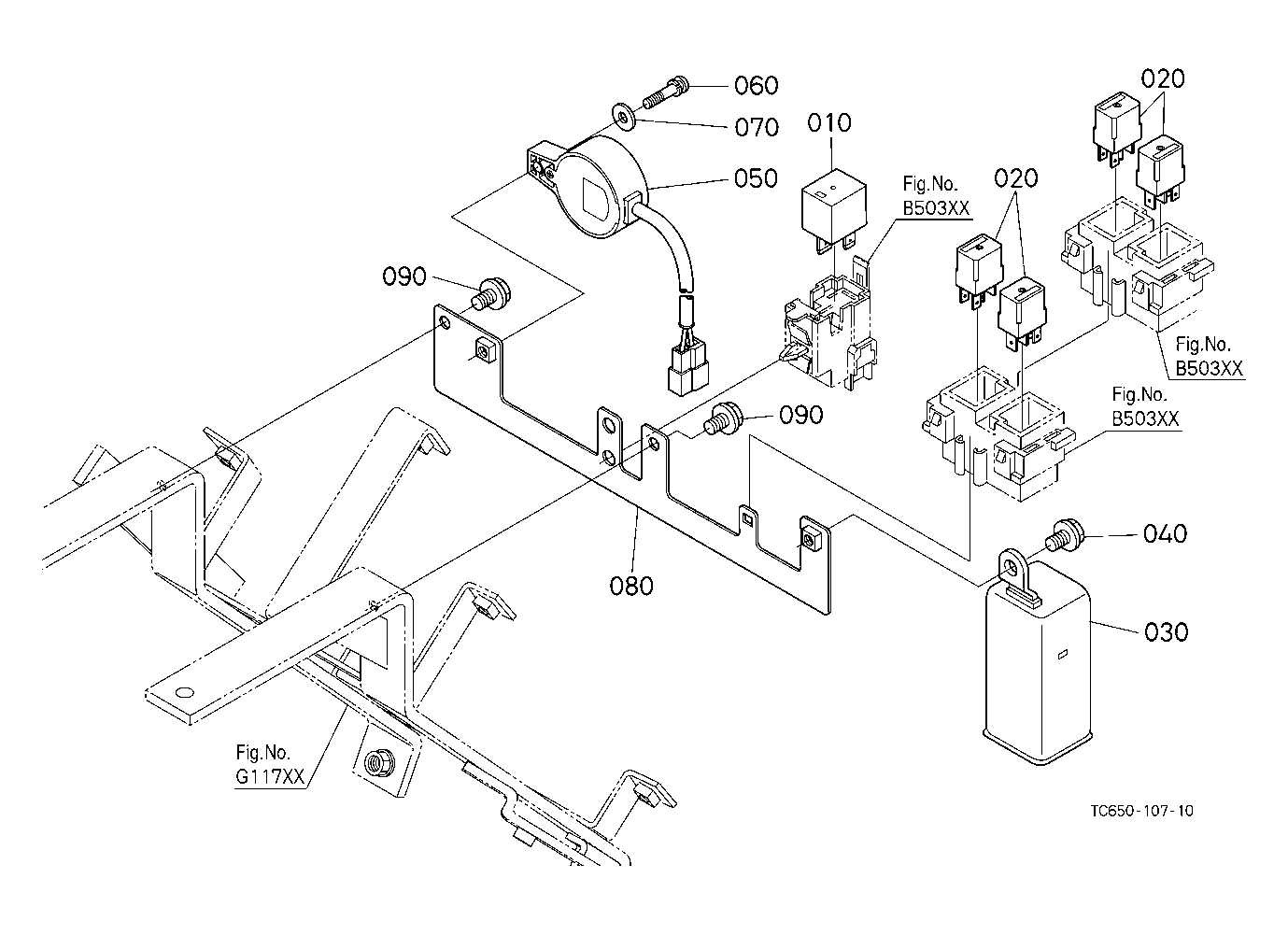 060
070
050
010
Fig.No.
B503XX
020
020
090
Fig.No.
B503XX
Fig.No.
B503XX
090
080
040
030
Fig.No.
G117XX
TC650-107-10