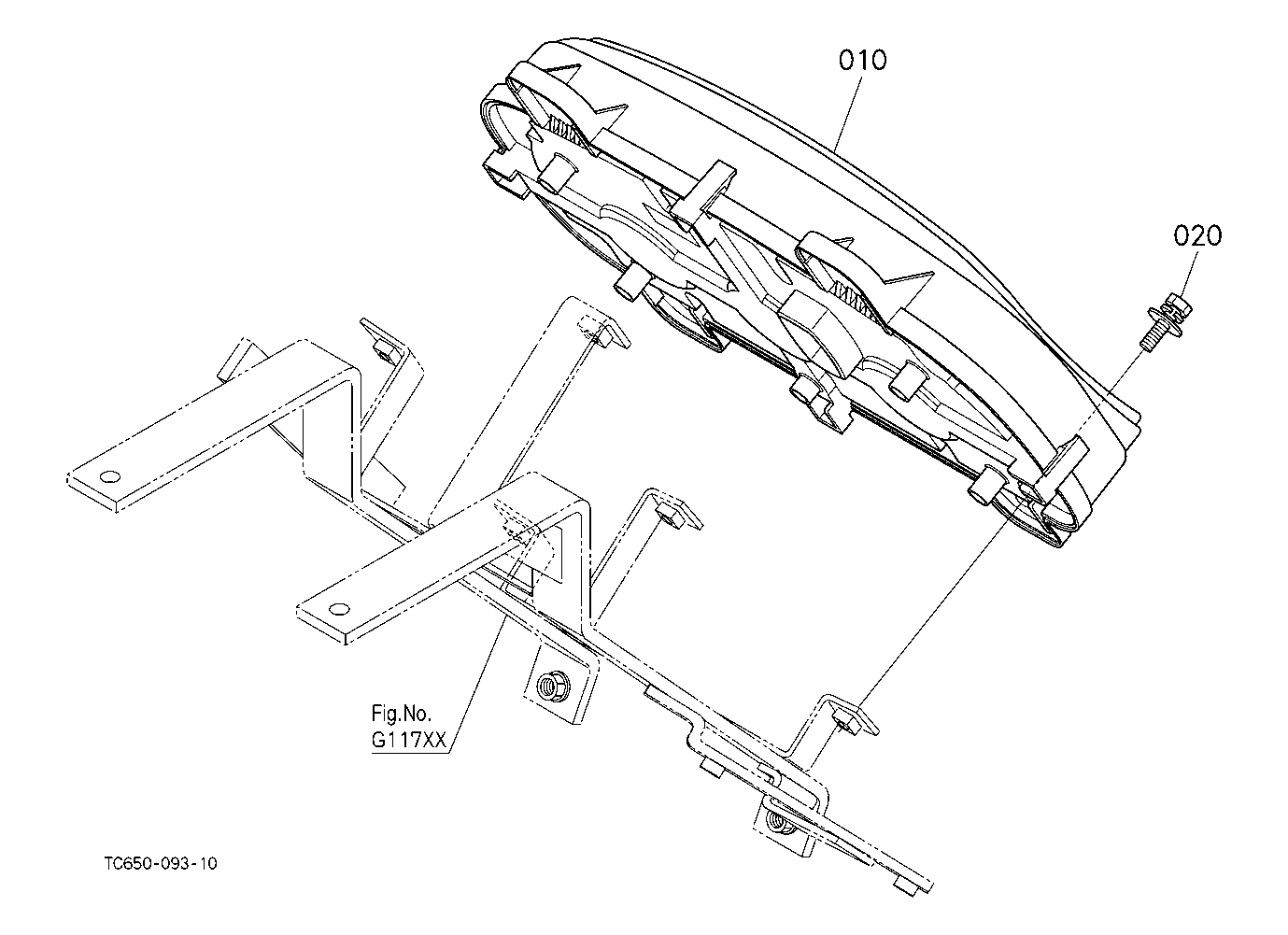 010

020

Fig.No.
G117XX

TC650-093-10