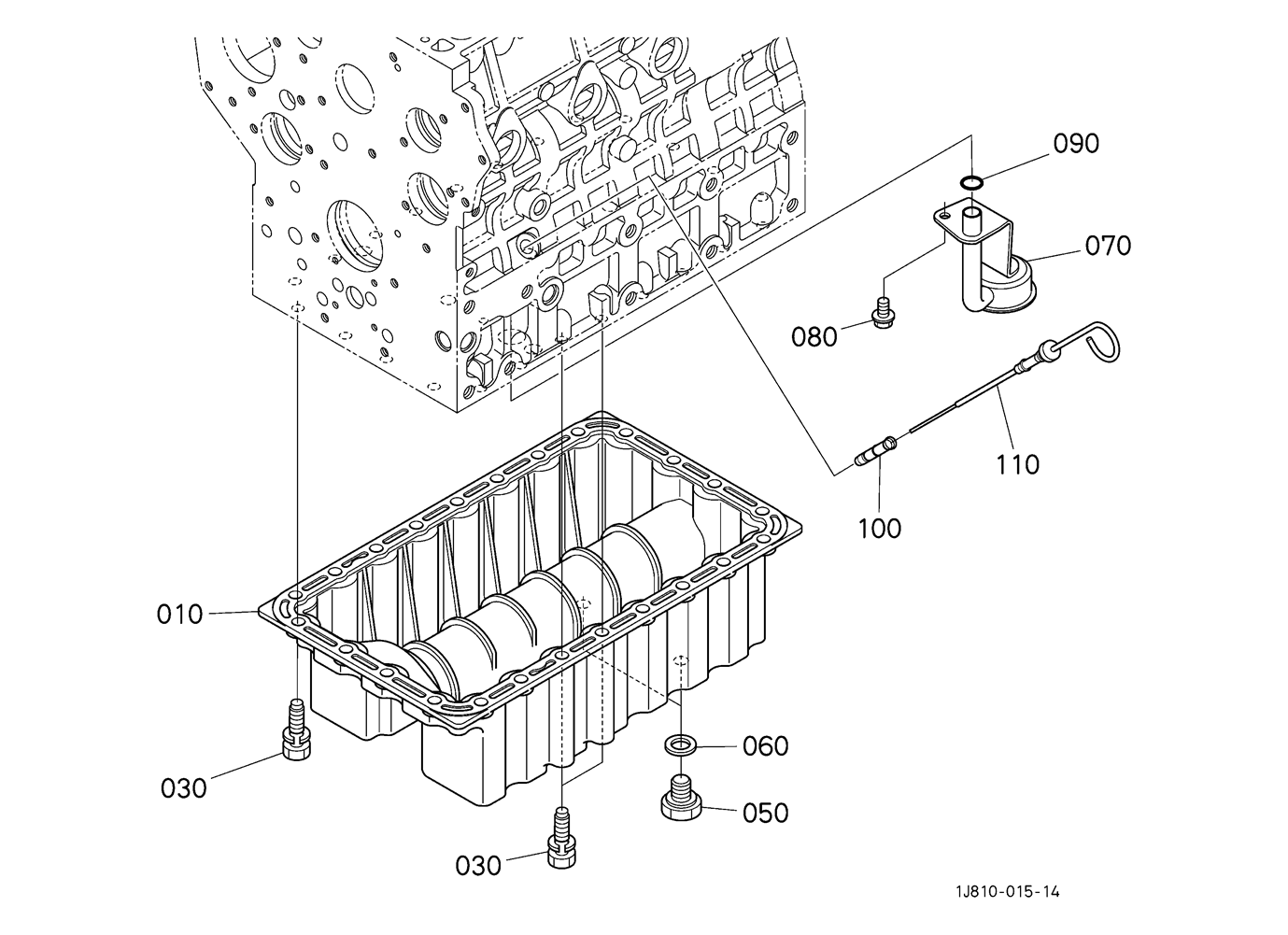 090

070

080

110

100

010

060

030

050

030

1J810-015-14