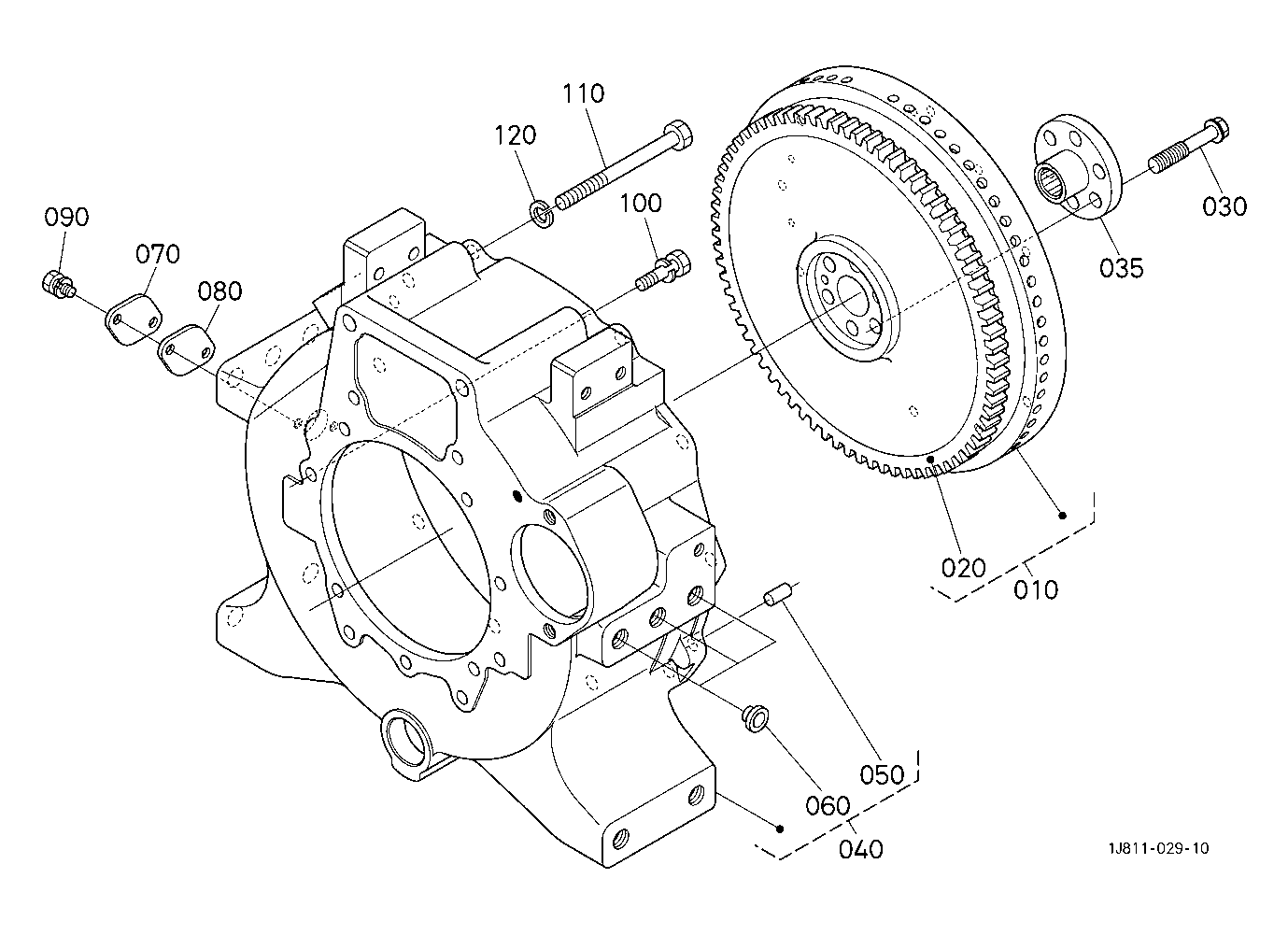 110
120
100
090
070
080
030
035
020
010
050
060
040
1J811-029-10