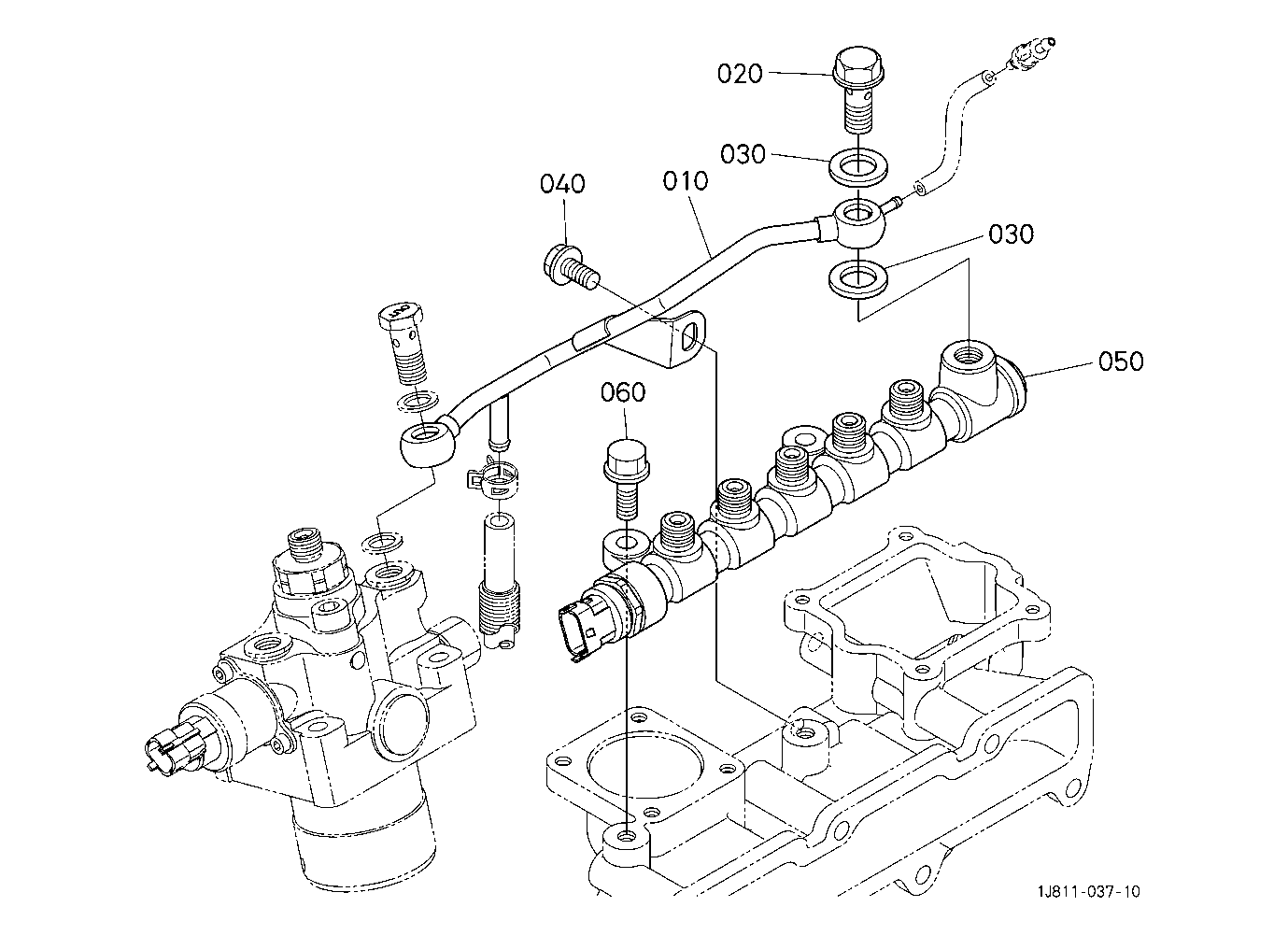 020
030
040
010
030
050
060
1J811-037-10