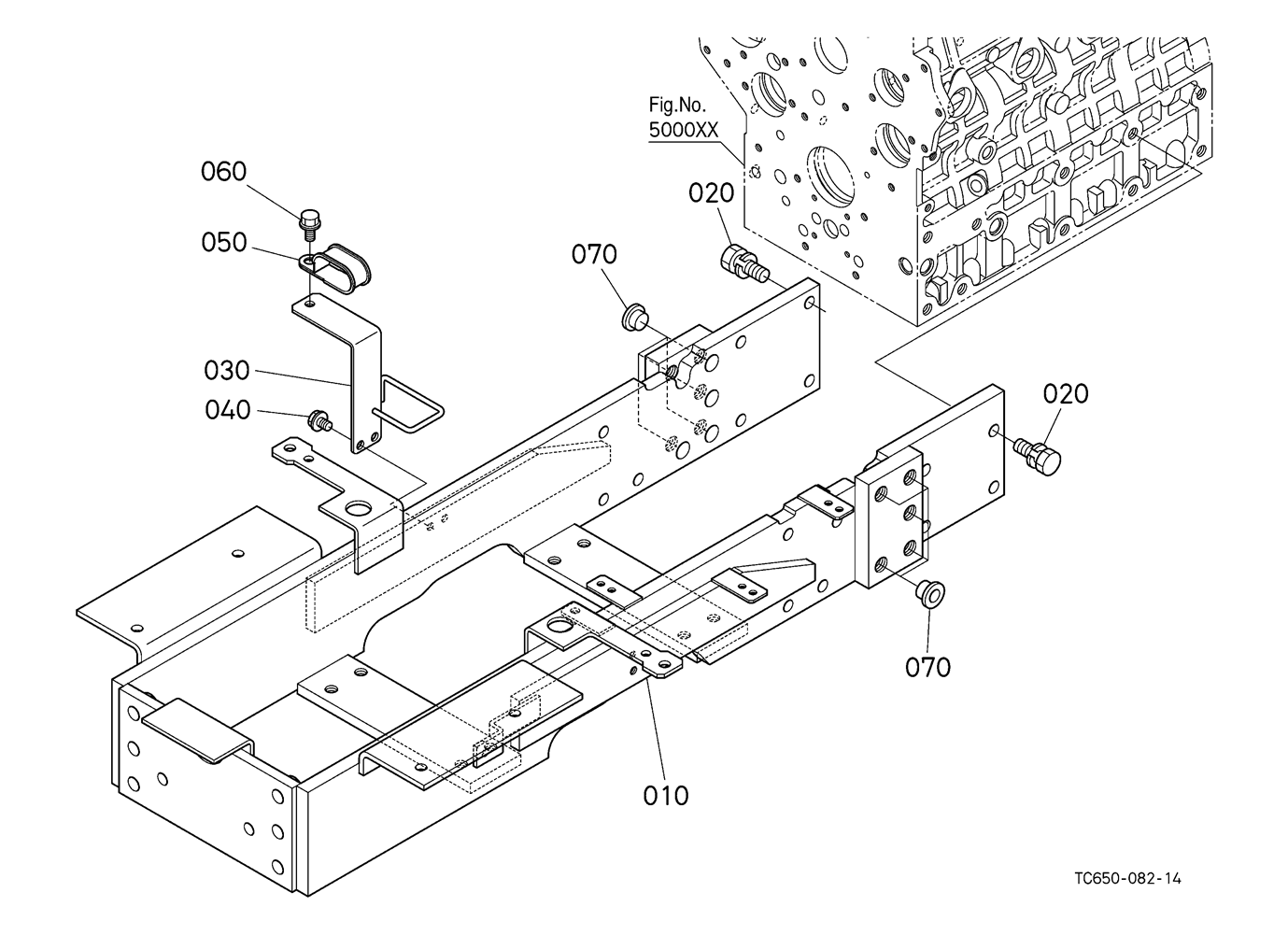 Fig.No.
5000XX

060

050

020

070

030

040

020

070

010

TC650-082-14