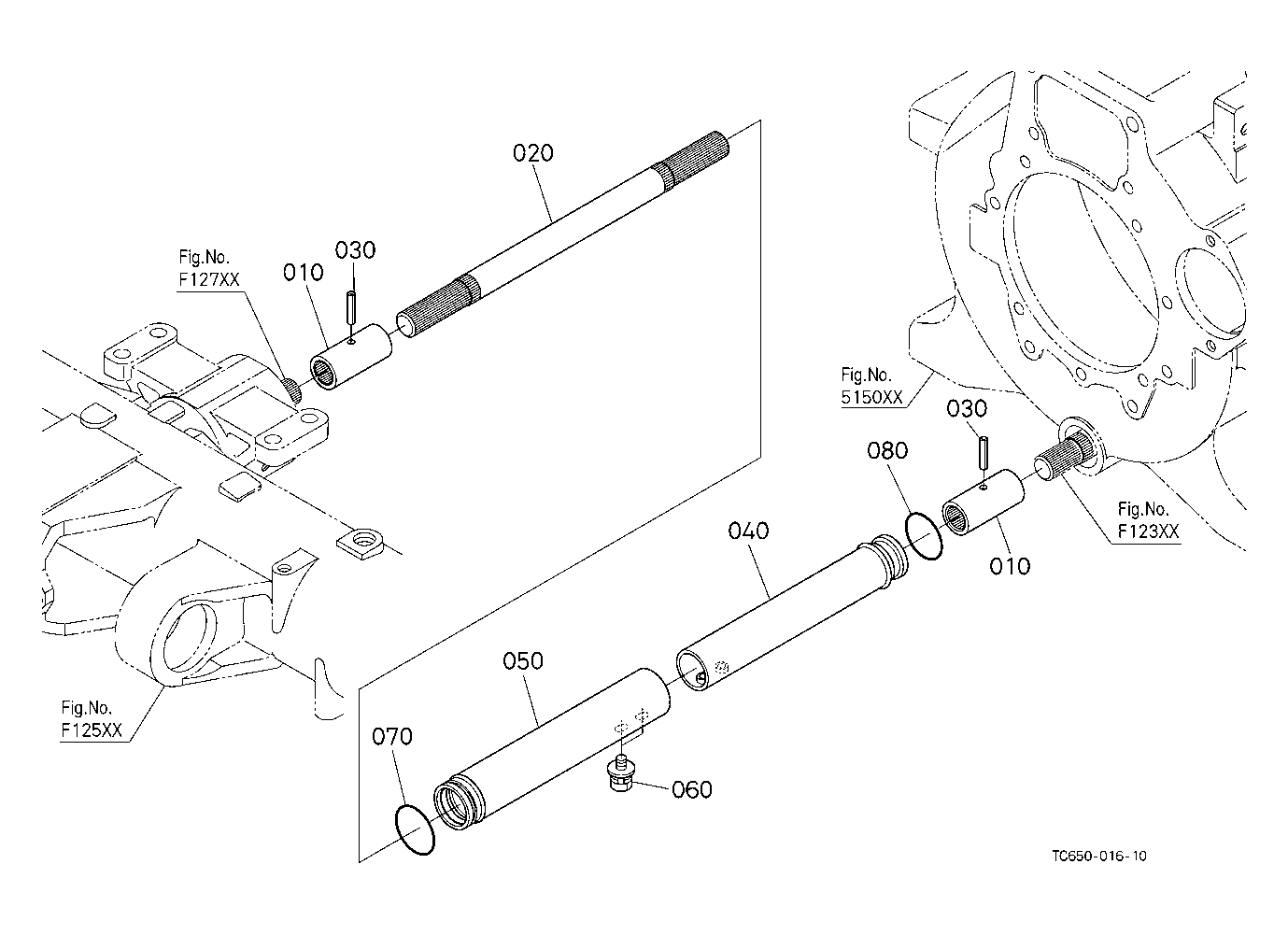 020

Fig.No.
F127XX

030

010

Fig.No.
5150XX

030

080

040

010

Fig.No.
F123XX

050

Fig.No.
F125XX

070

060

TC650-016-10