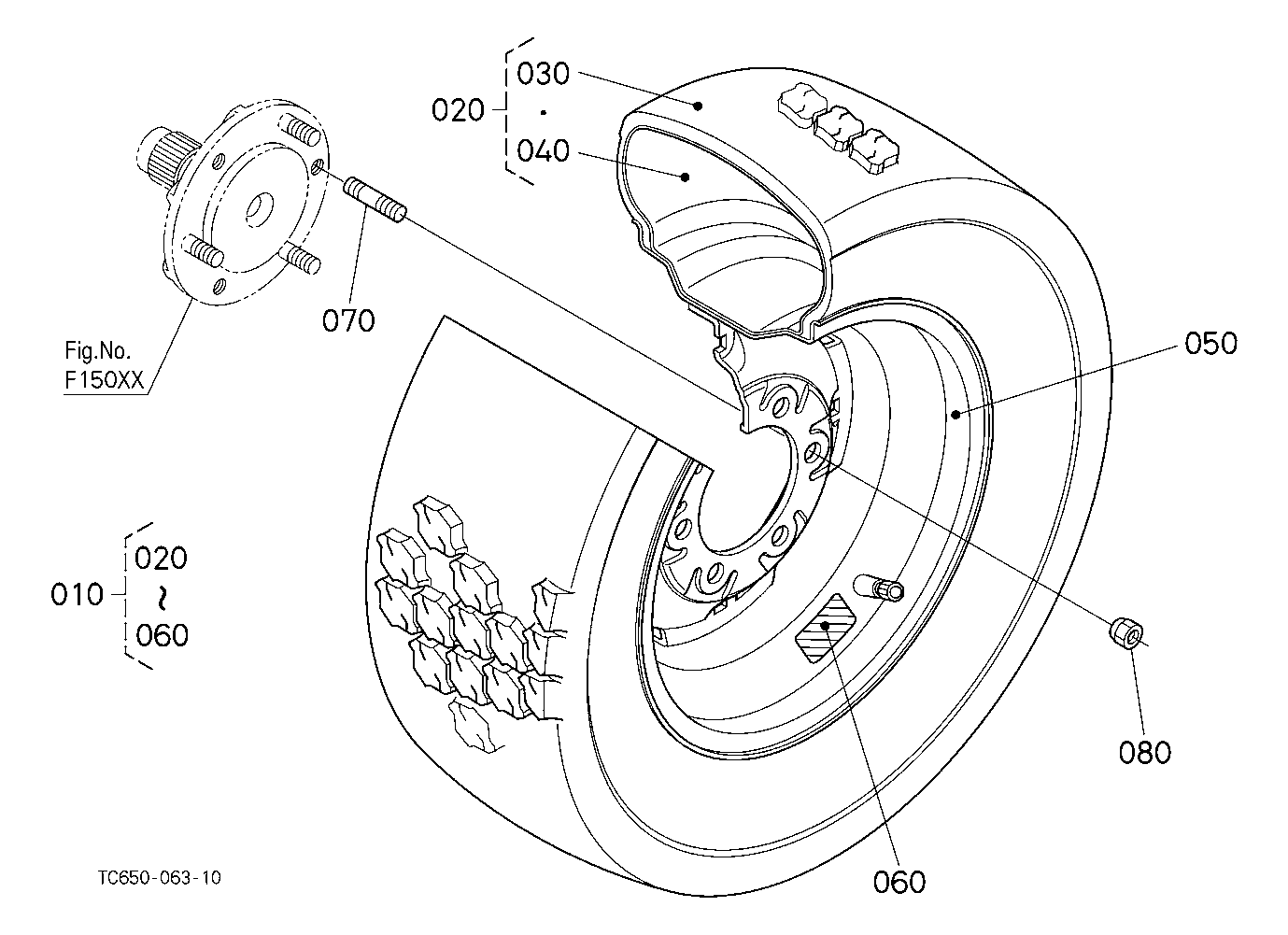 020
030
·
040

070

Fig.No.
F150XX

050

010
020
~
060

080

060

TC650-063-10