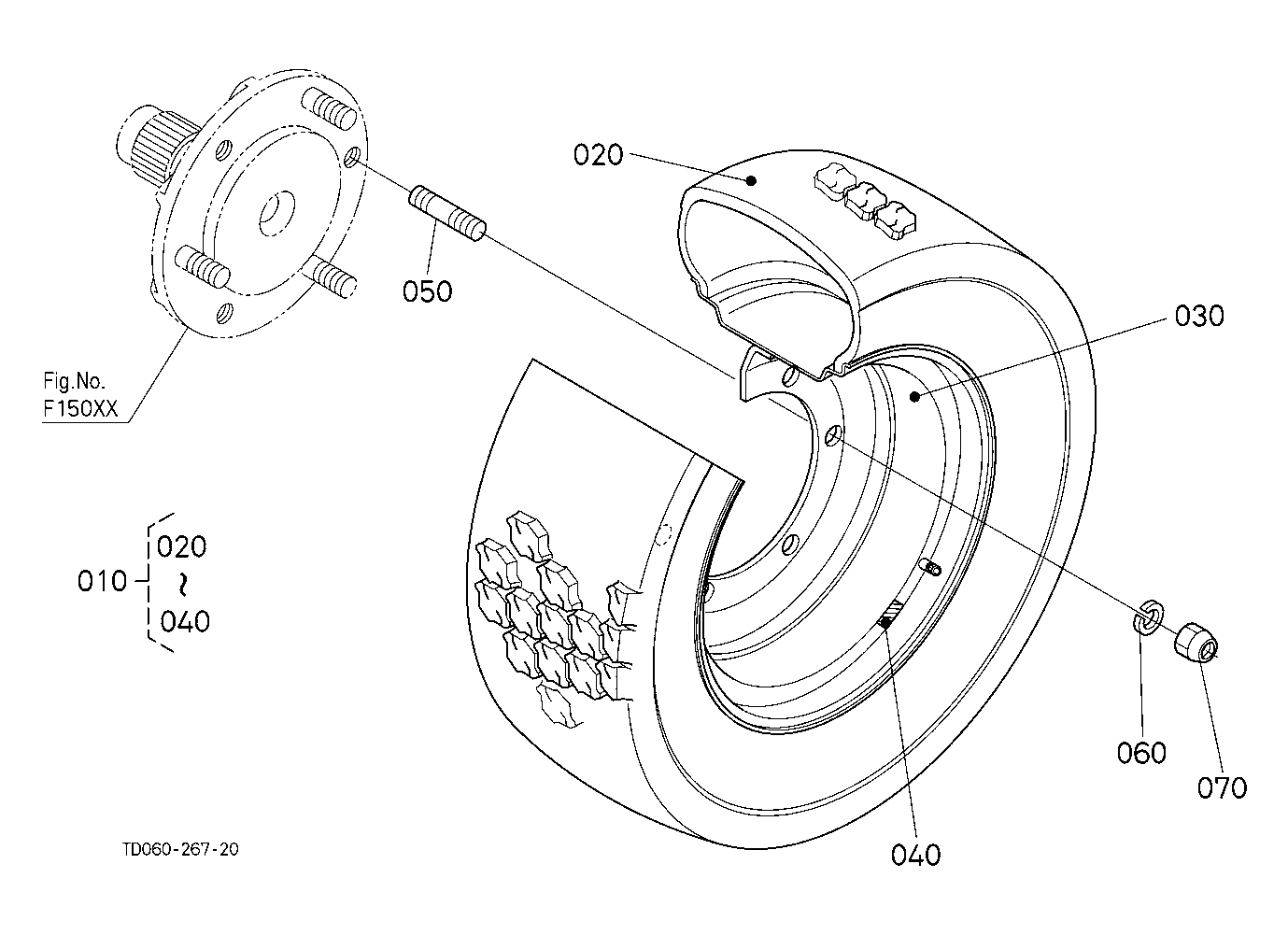 020

050

030

Fig.No.
F150XX

010 020 ~ 040

060

070

040

TD060-267-20