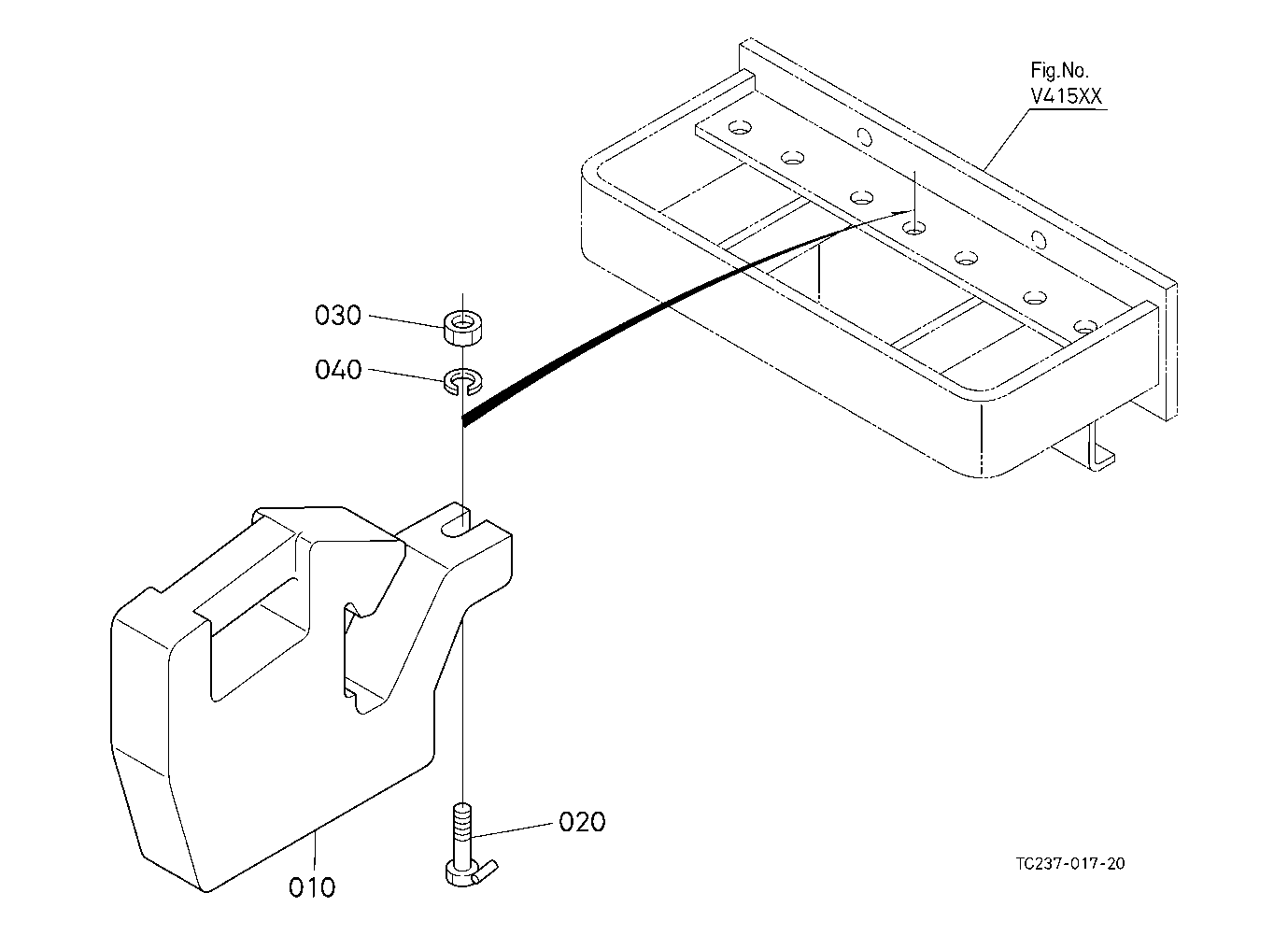 Fig.No.
V415XX

030

040

020

010

TC237-017-20