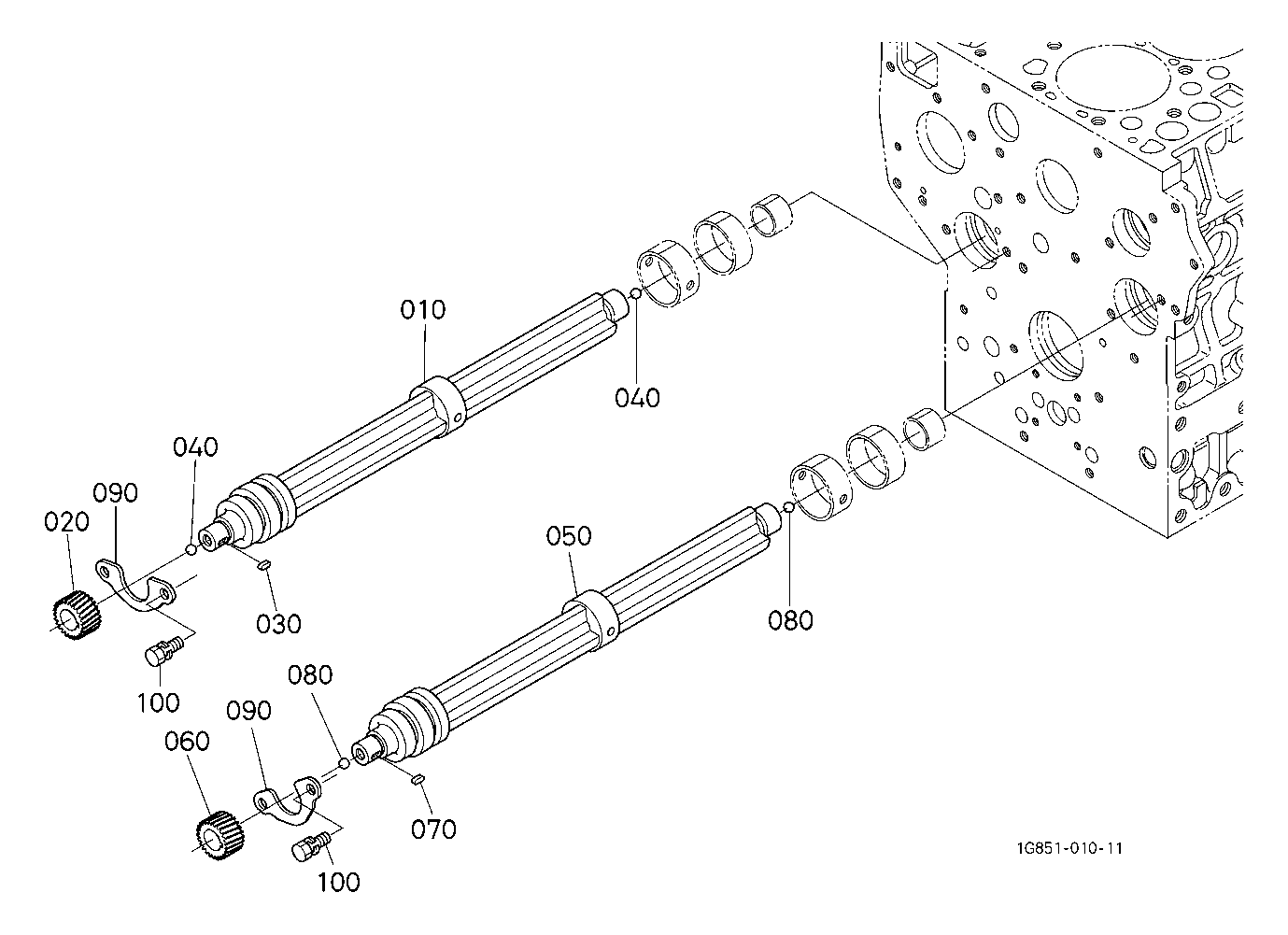 010

040

040

090

020

030

100

050

080

080

090

060

070

100

1G851-010-11