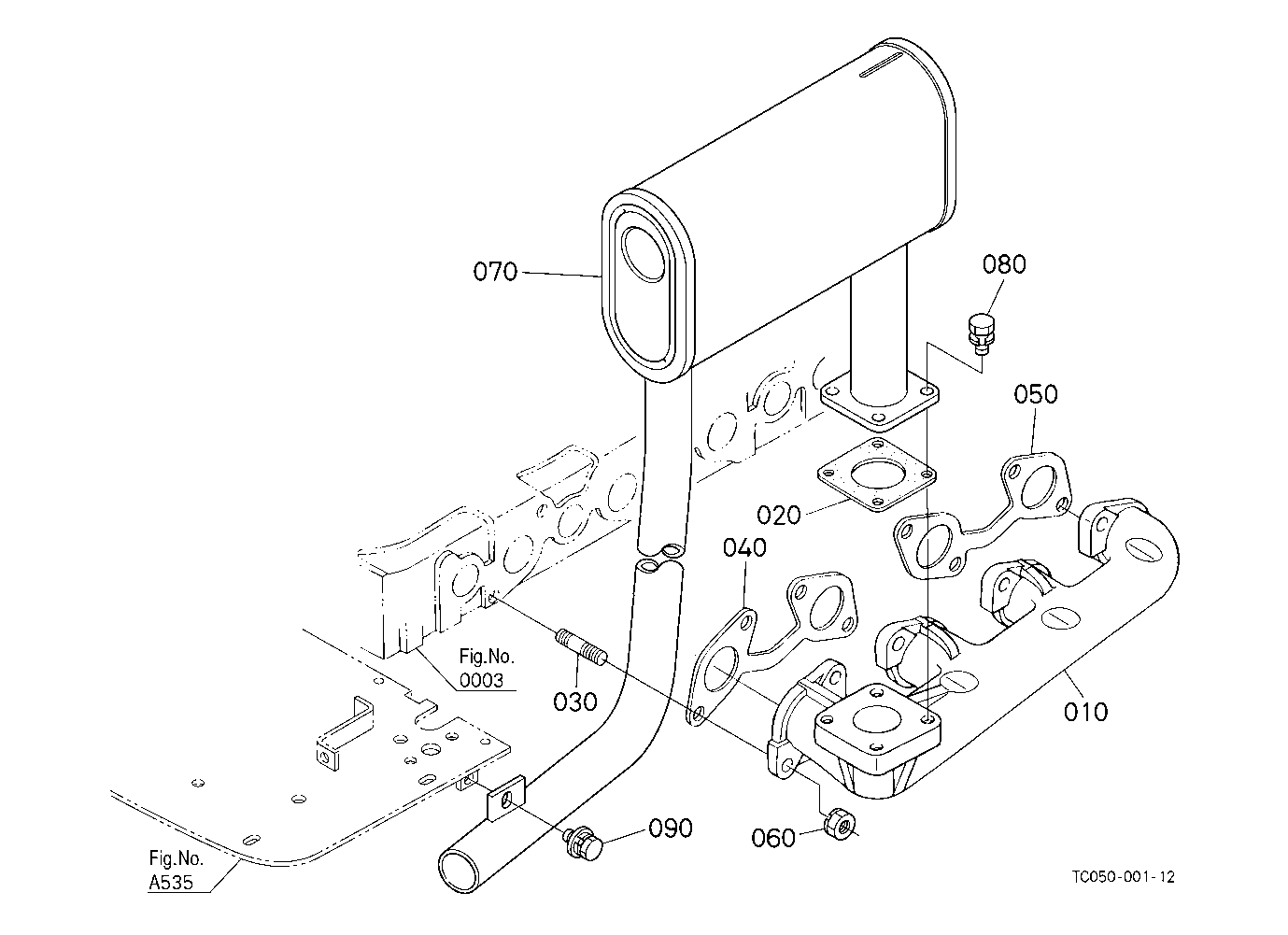 070

080

050

020

040

Fig.No.
0003

030

010

090

060

Fig.No.
A535

TC050-001-12