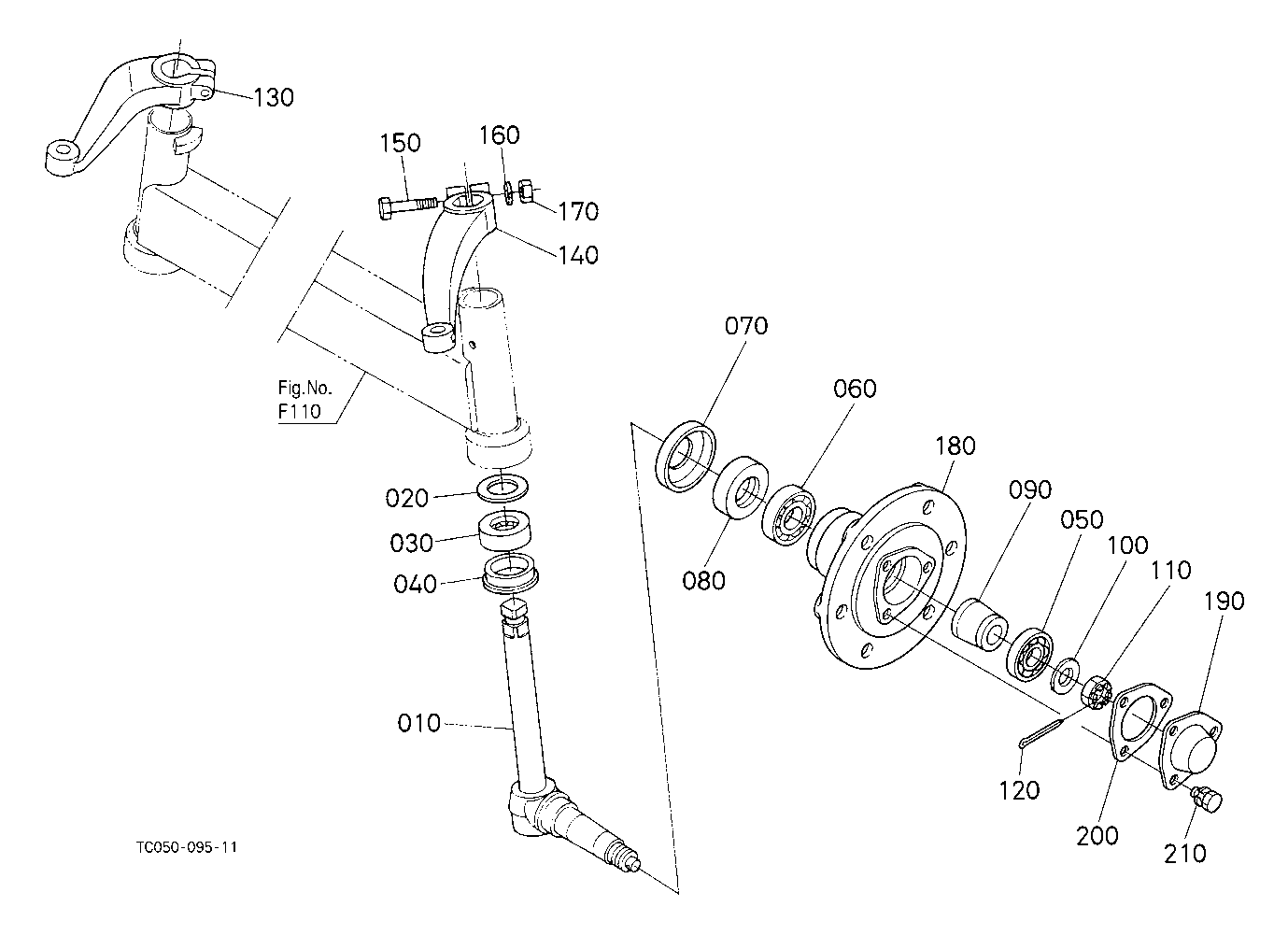 130
150
160
170
140
Fig.No.
F110
070
060
180
090
050
100
110
190
020
030
040
080
010
120
200
210
TC050-095-11