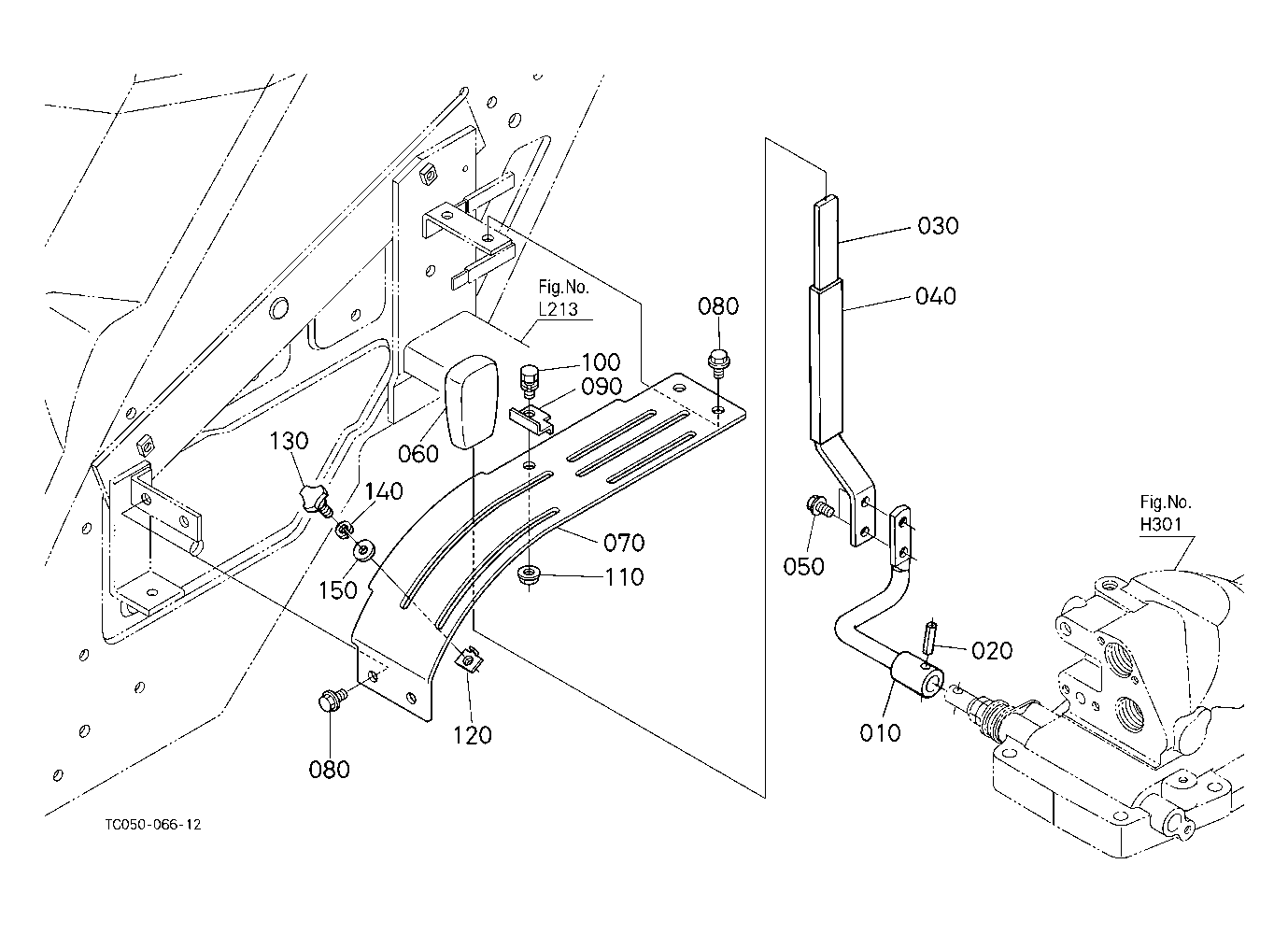 Fig.No.
L213

080
100
090
060
130
140
150
070
110
120
080

030
040
050
Fig.No.
H301
020
010

TC050-066-12