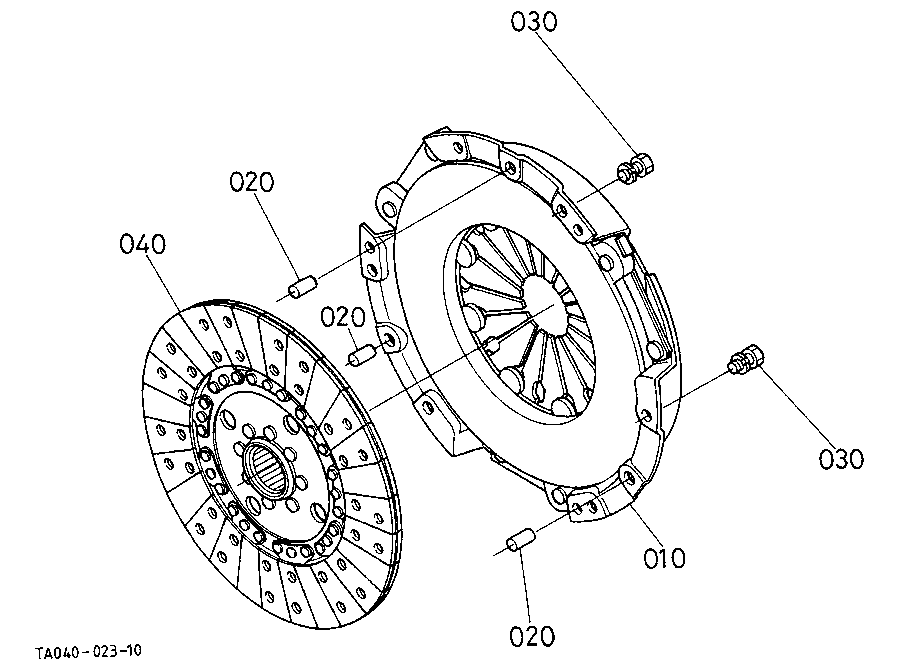 030
020
040
020
030
010
020
TA040-023-10