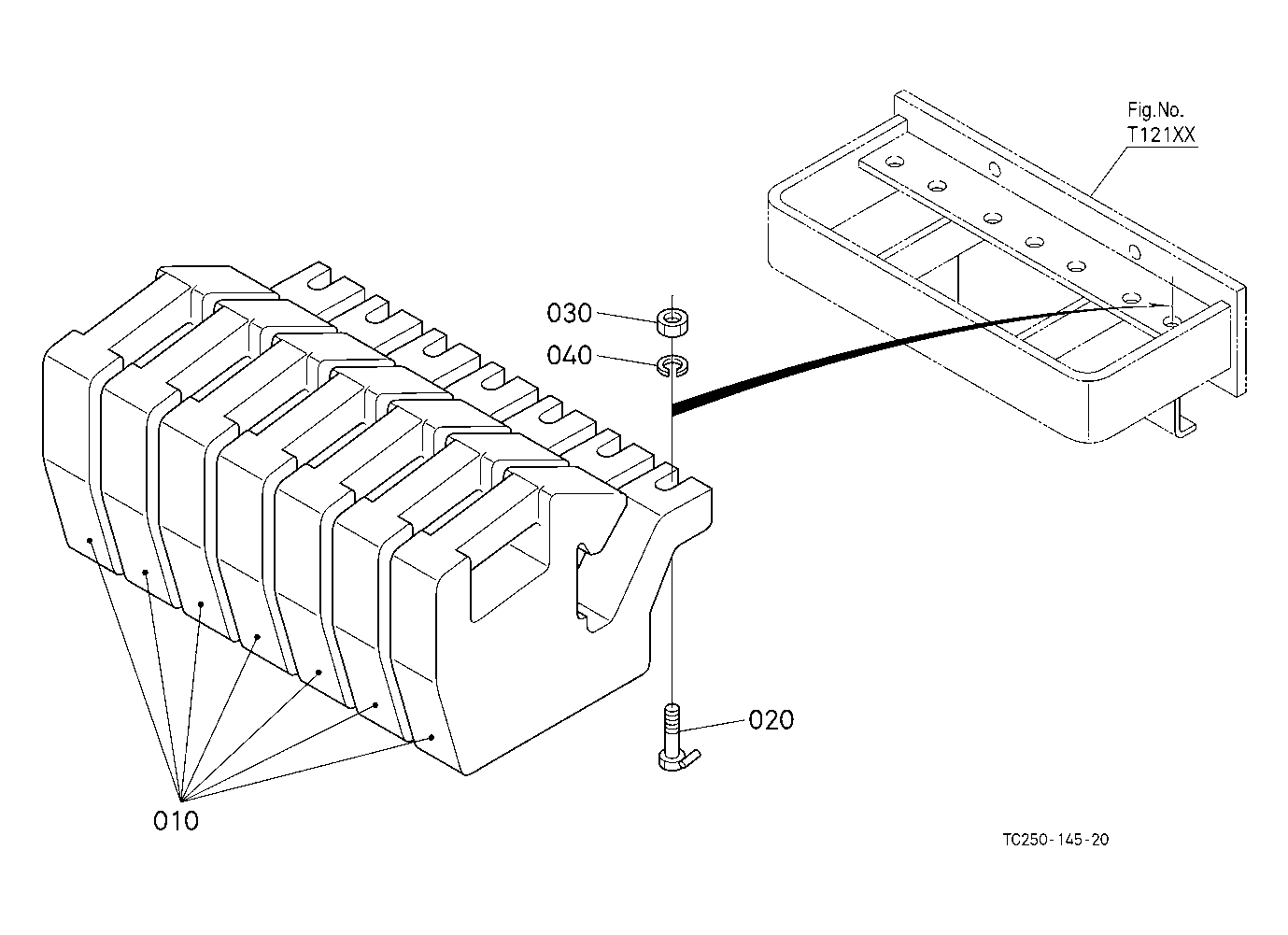 Fig.No.
T121XX

030

040

020

010

TC250-145-20