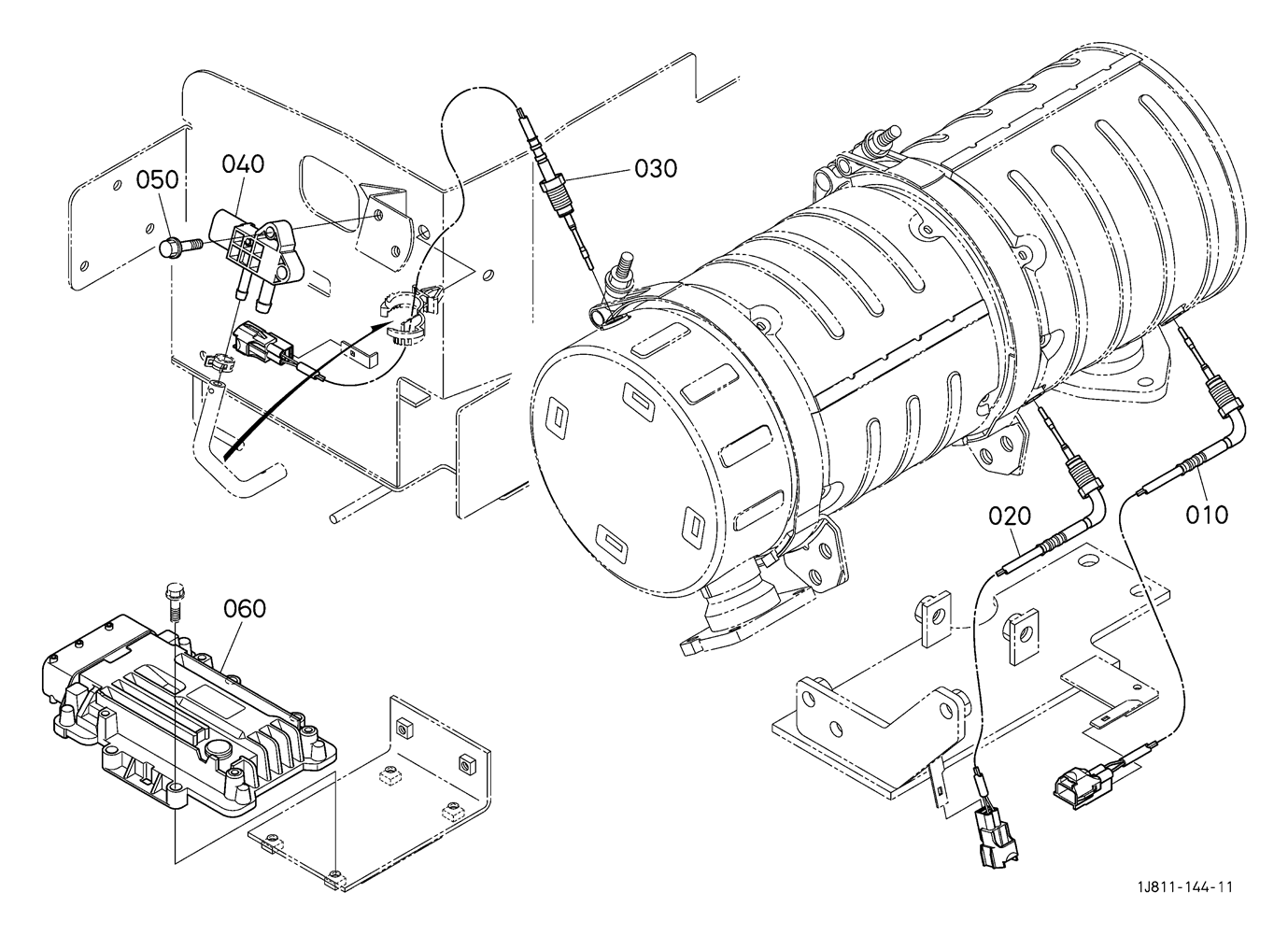 050
040
030
020
010
060
1J811-144-11