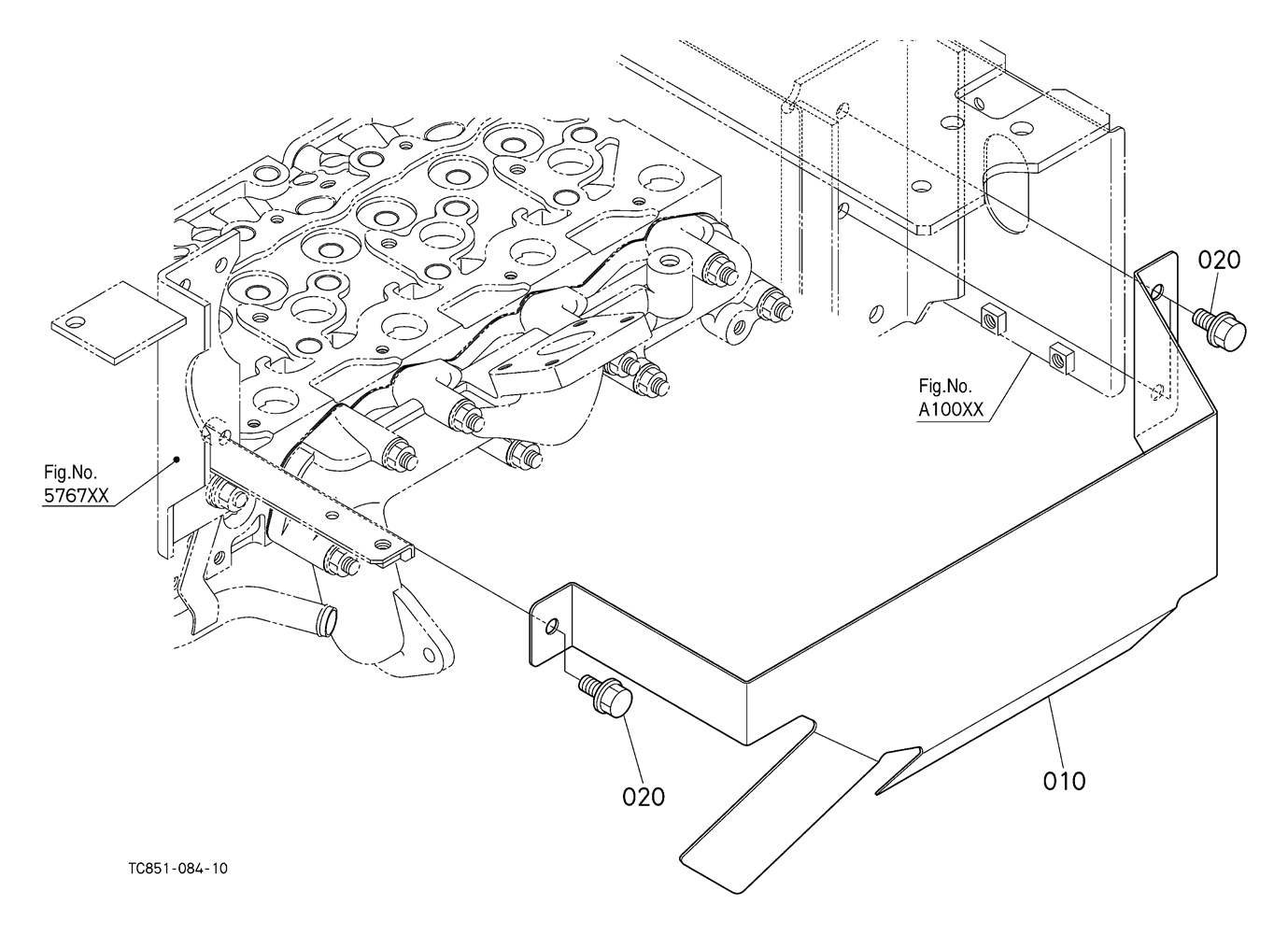 020

Fig.No.
A100XX

Fig.No.
5767XX

020

010

TC851-084-10