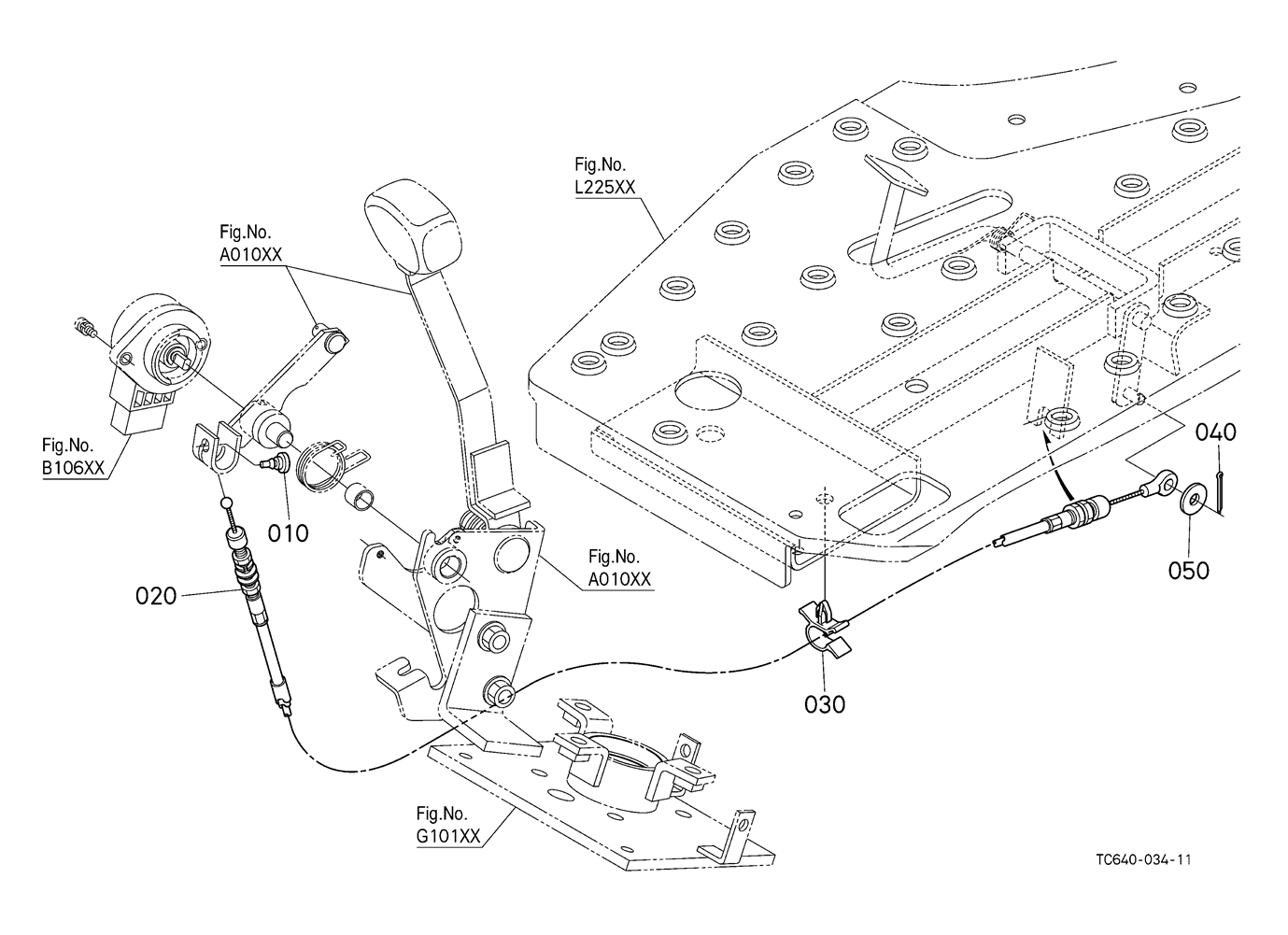 Fig.No.
L225XX

Fig.No.
A010XX

Fig.No.
B106XX

010

020

Fig.No.
A010XX

040

050

030

Fig.No.
G101XX

TC640-034-11