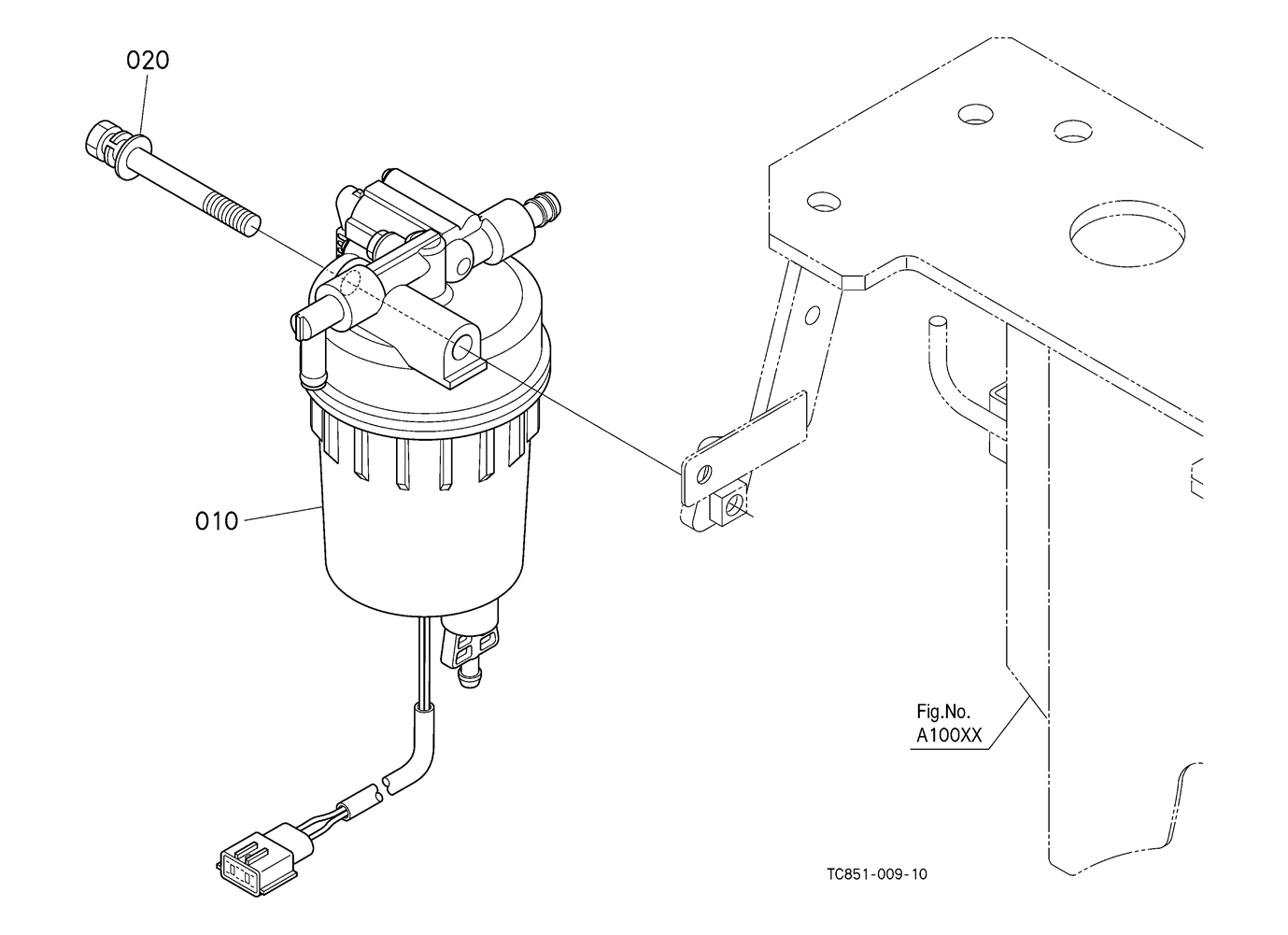 020

010

Fig.No.
A100XX

TC851-009-10