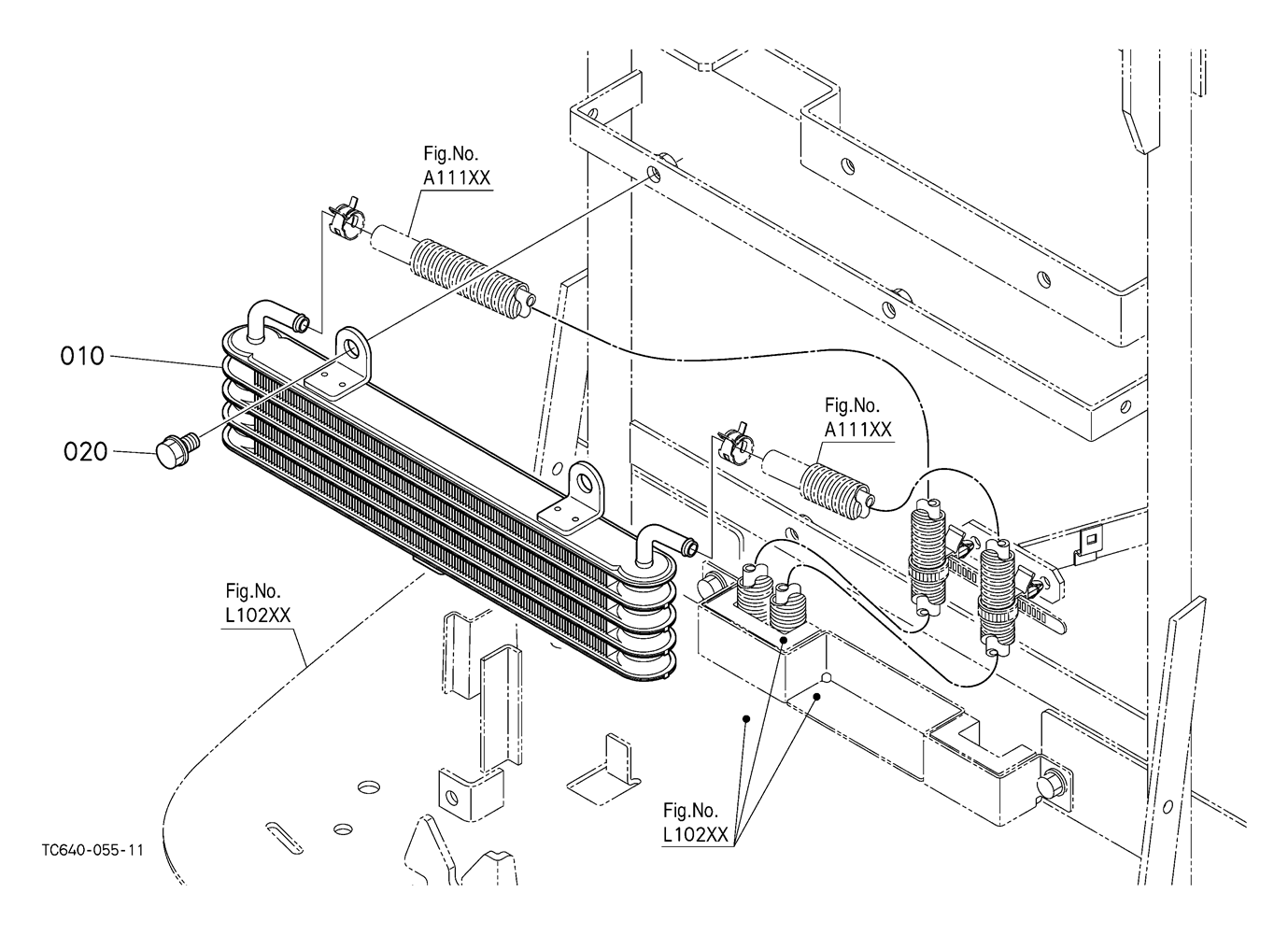 Fig.No.
A111XX

010

020

Fig.No.
A111XX

Fig.No.
L102XX

Fig.No.
L102XX

TC640-055-11