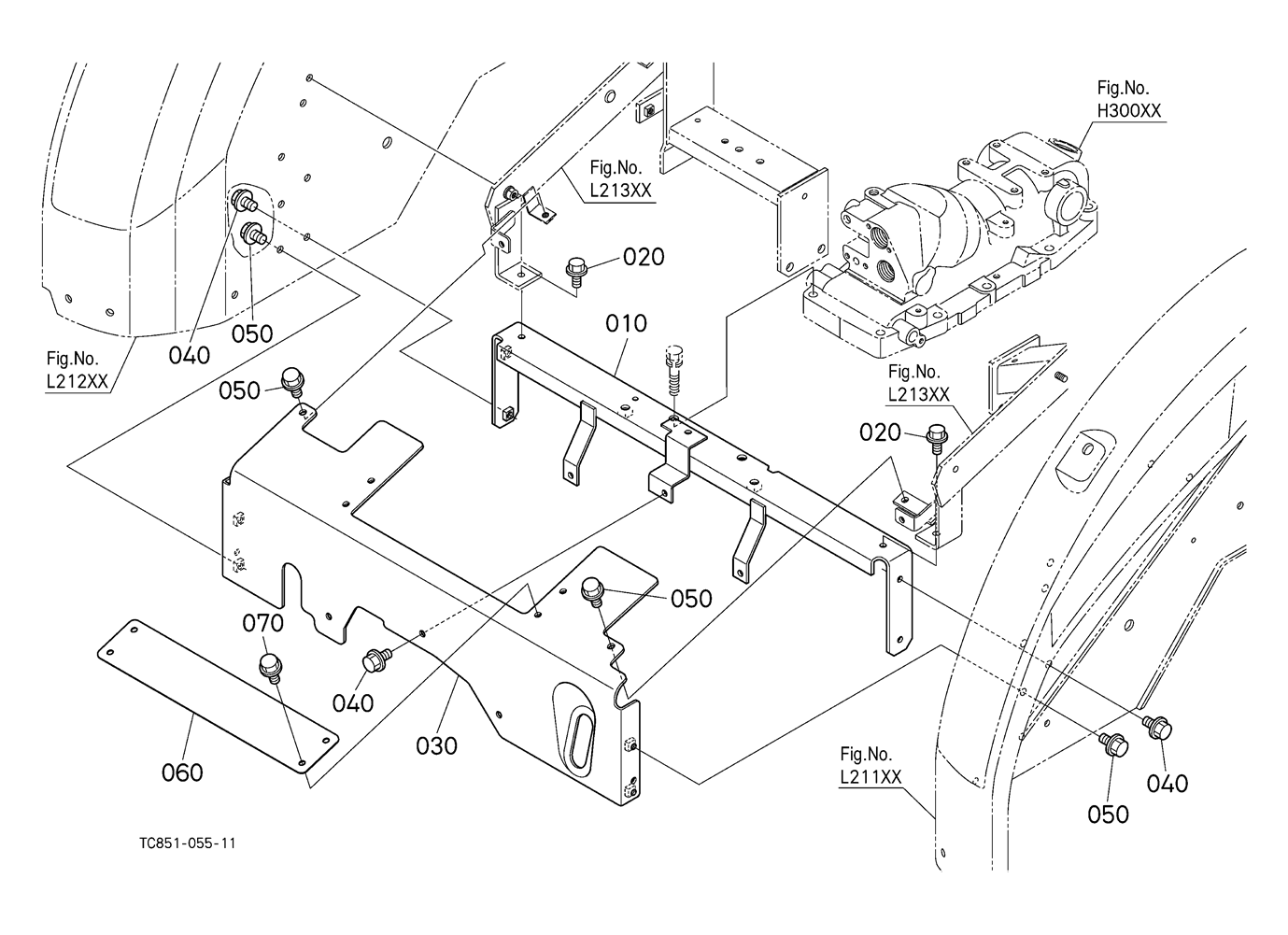 Fig.No.
H300XX

Fig.No.
L213XX

020

010

040

050

Fig.No.
L212XX

050

Fig.No.
L213XX

020

050

070

040

030

060

Fig.No.
L211XX

040

050

TC851-055-11