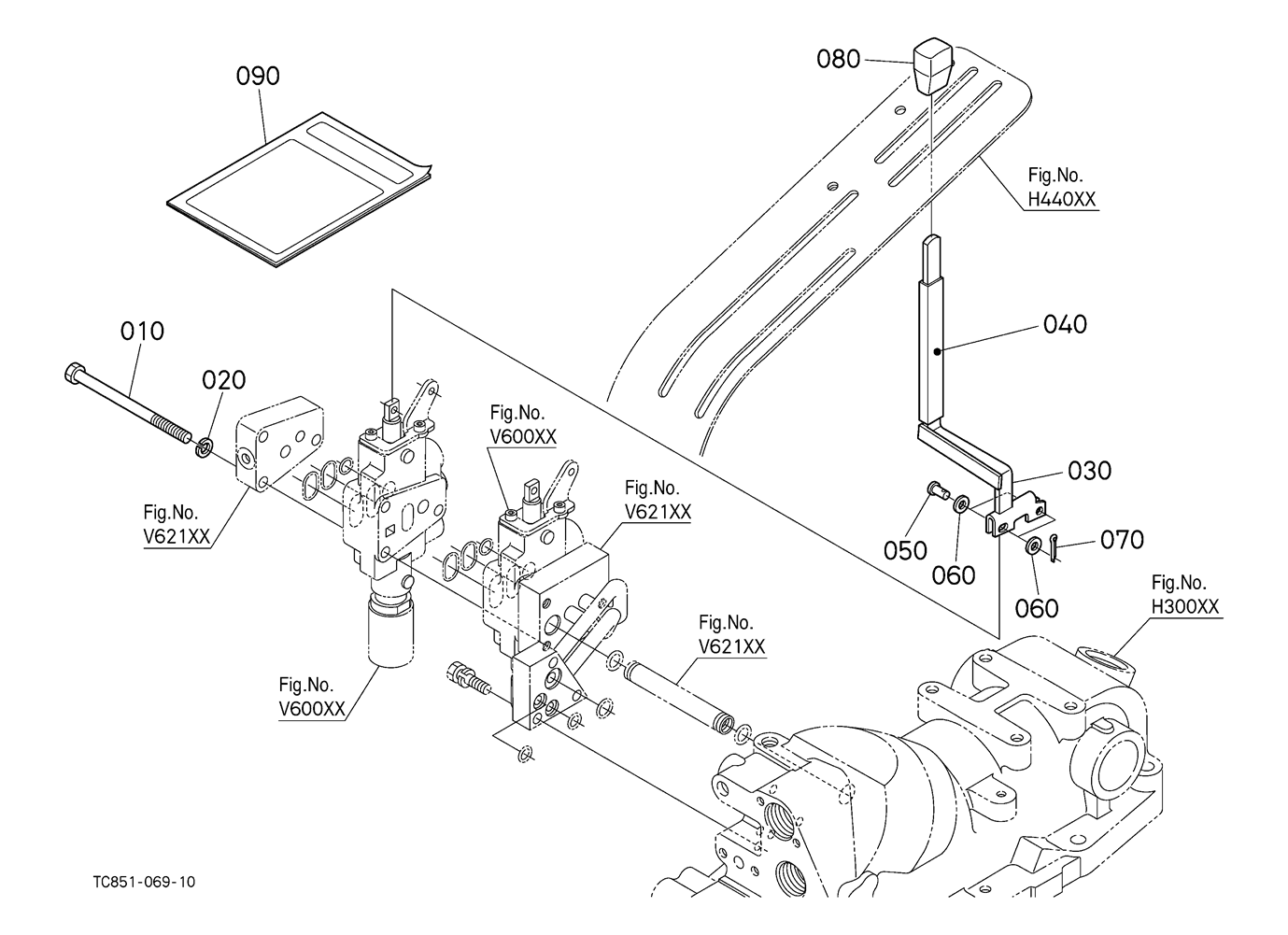 090

080

Fig.No.
H440XX

010

020

040

Fig.No.
V600XX

Fig.No.
V621XX

030

Fig.No.
V621XX

050

060

070

060

Fig.No.
H300XX

Fig.No.
V621XX

Fig.No.
V600XX

TC851-069-10