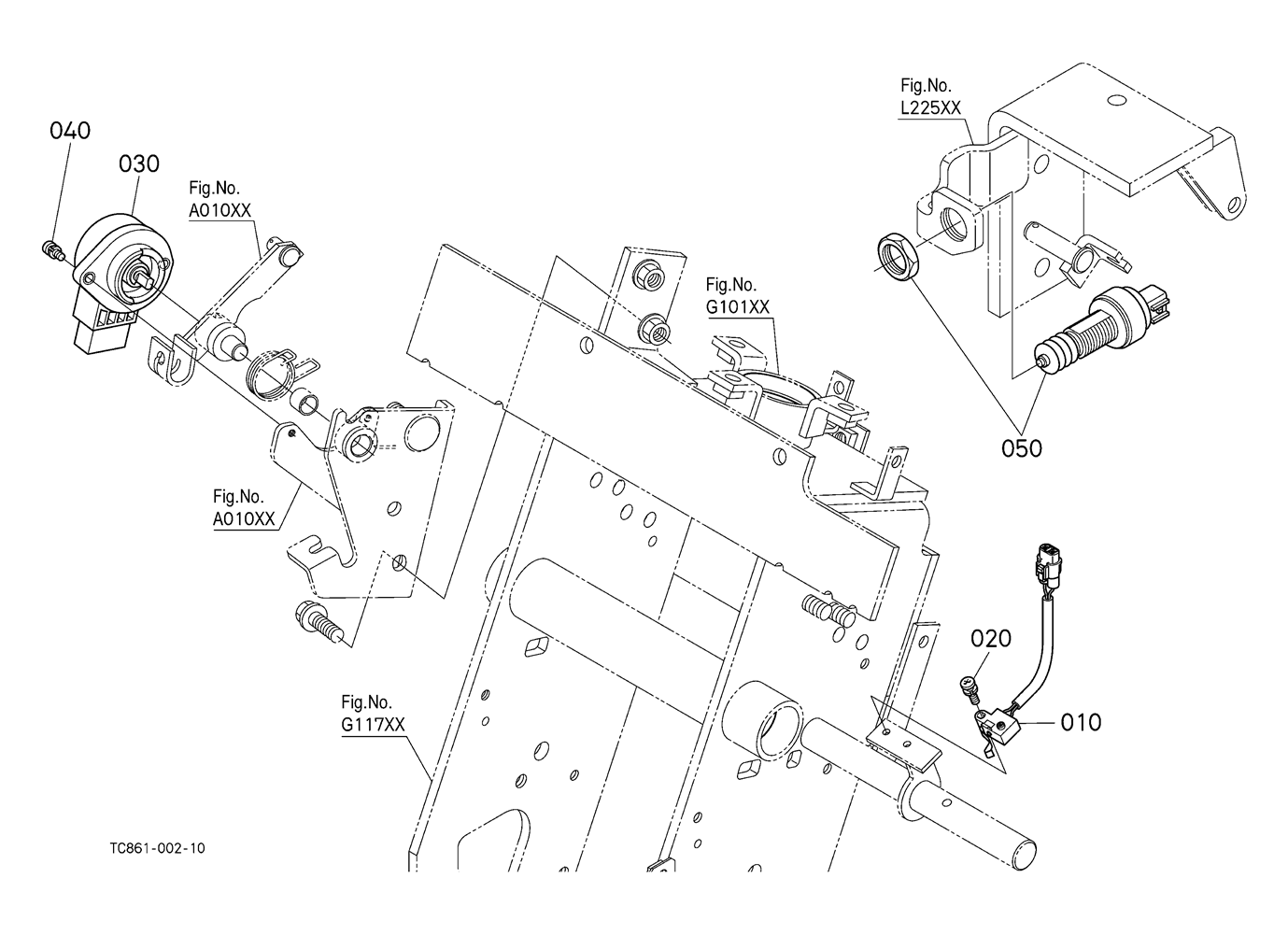 040
030
Fig.No.
A010XX

Fig.No.
L225XX

Fig.No.
G101XX

050

Fig.No.
A010XX

020
010

Fig.No.
G117XX

TC861-002-10