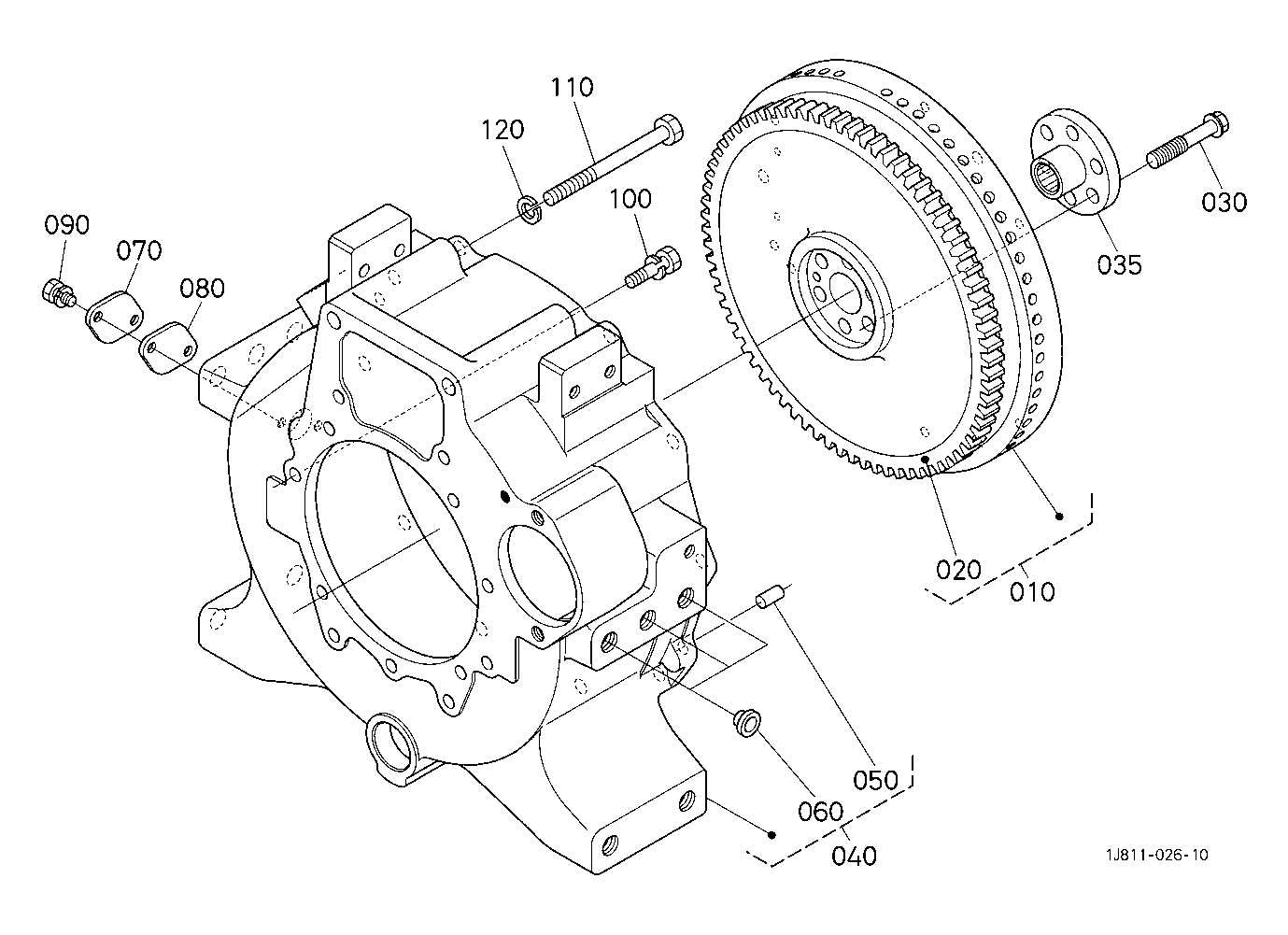 110
120
100
090
070
080
030
035
020
010
050
060
040
1J811-026-10