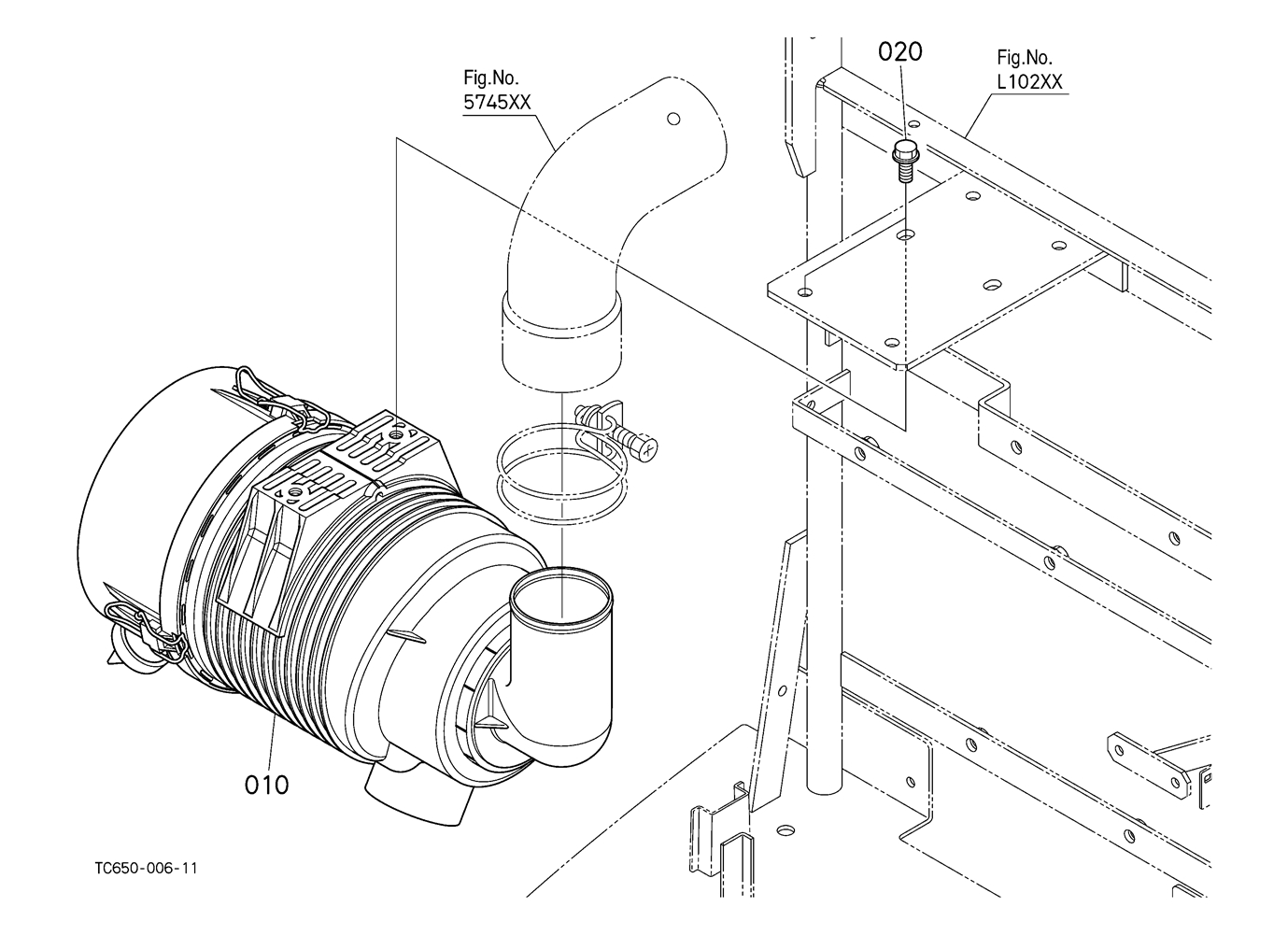 Fig.No.
5745XX

020

Fig.No.
L102XX

010

TC650-006-11