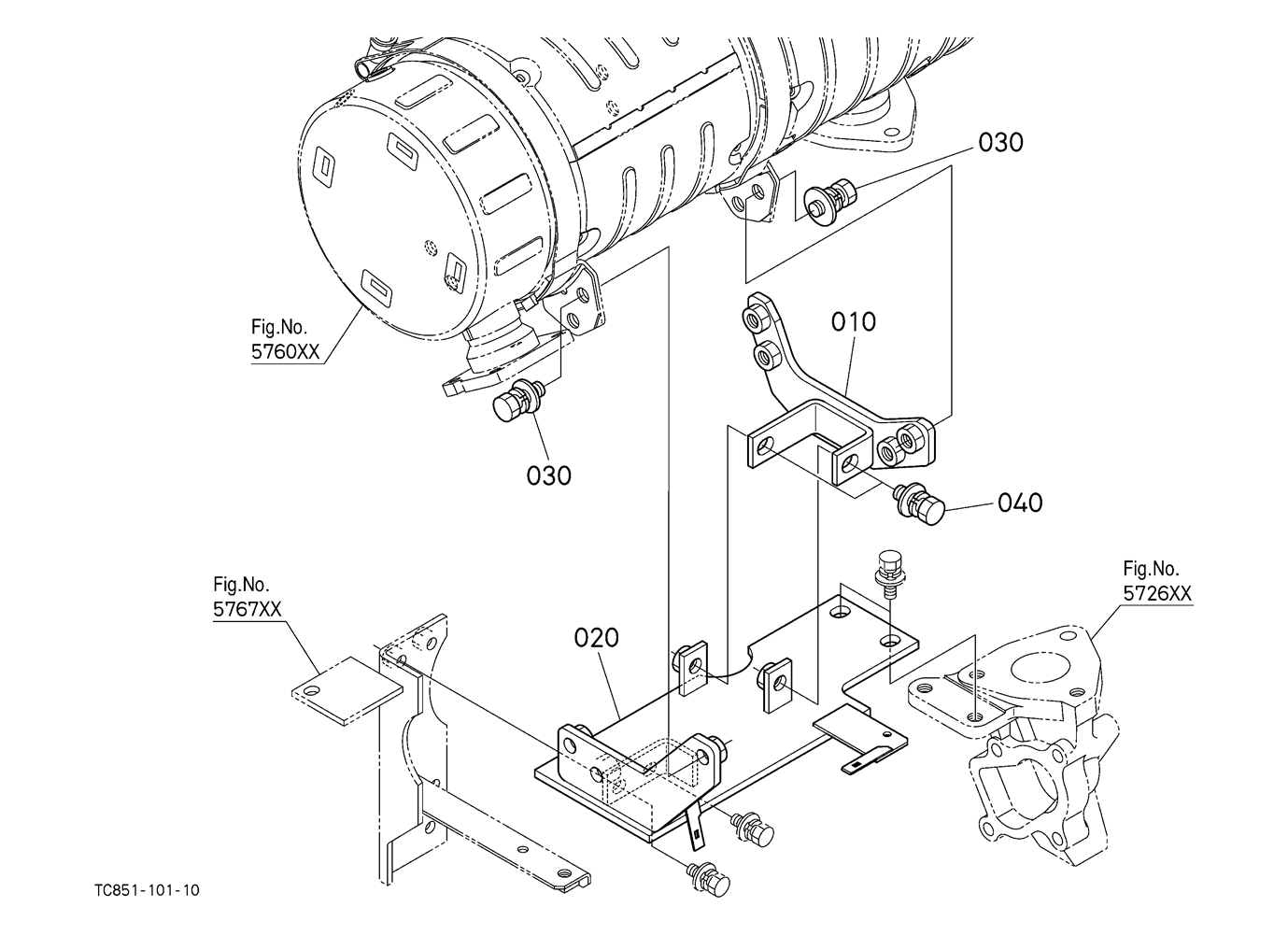 030

Fig.No.
5760XX

010

030

040

Fig.No.
5726XX

Fig.No.
5767XX

020

TC851-101-10