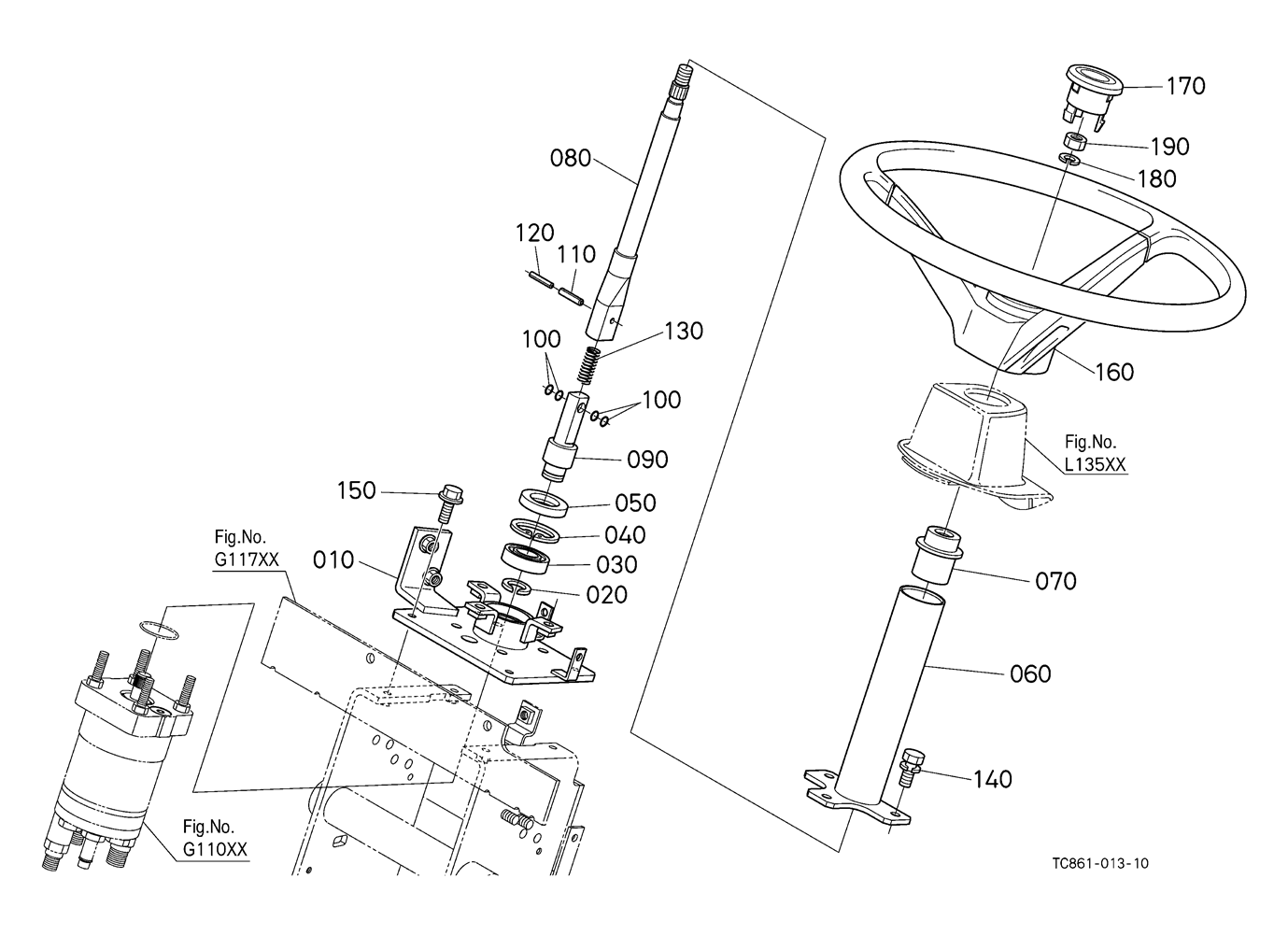 170
190
180
080
120
110
130
100
100
160
Fig.No.
L135XX
090
150
050
040
Fig.No.
G117XX
010
030
020
070
060
140
Fig.No.
G110XX
TC861-013-10