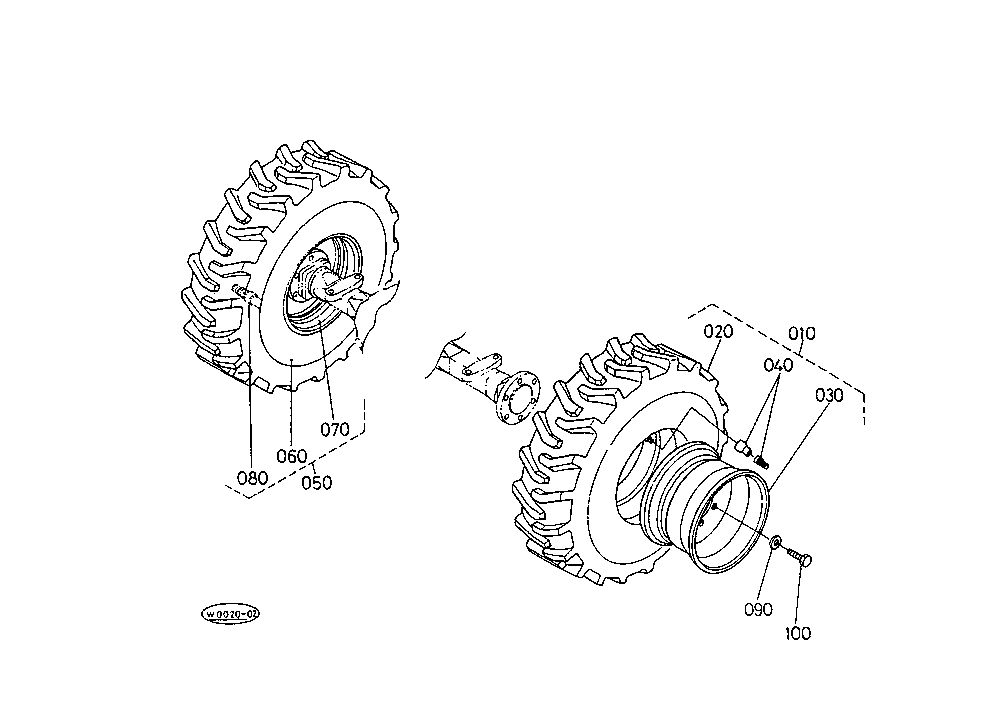 020
010
040
030
070
060
080
050
090
100
W0020-02