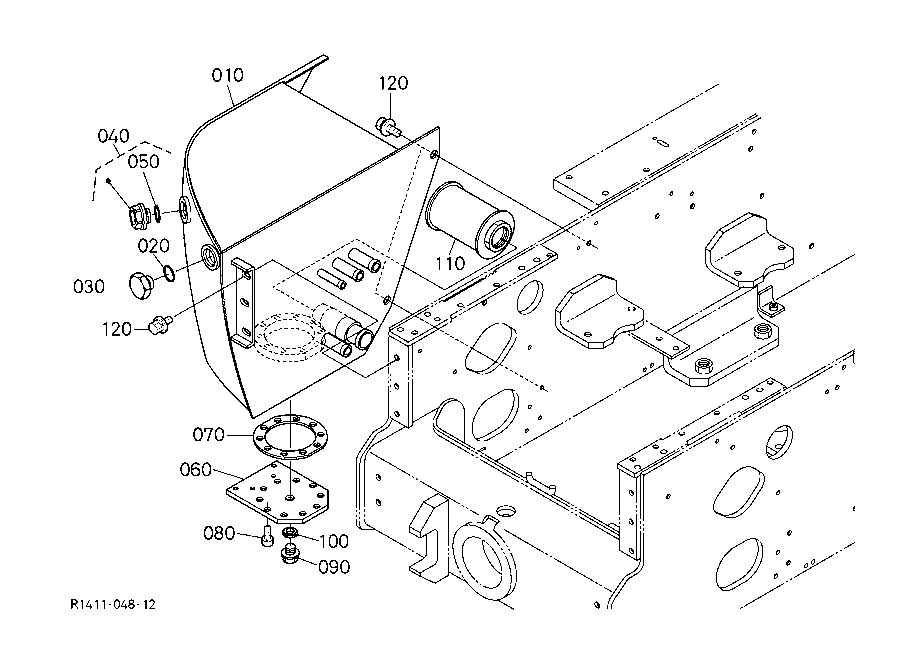 010
120
040
050
020
030
120
110
070
060
080
100
090
R1411-048-12